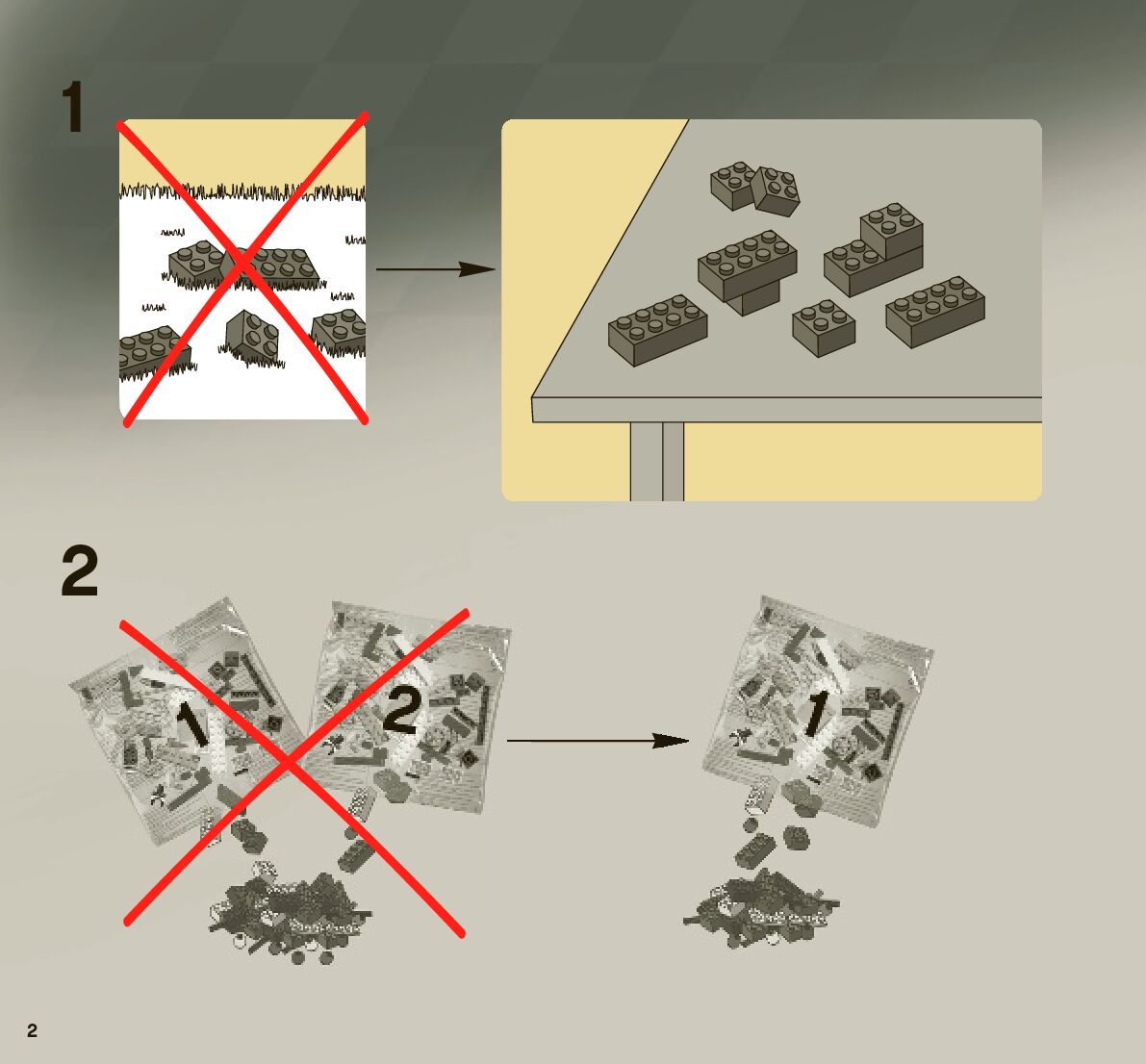 1

2

1

2

1

2