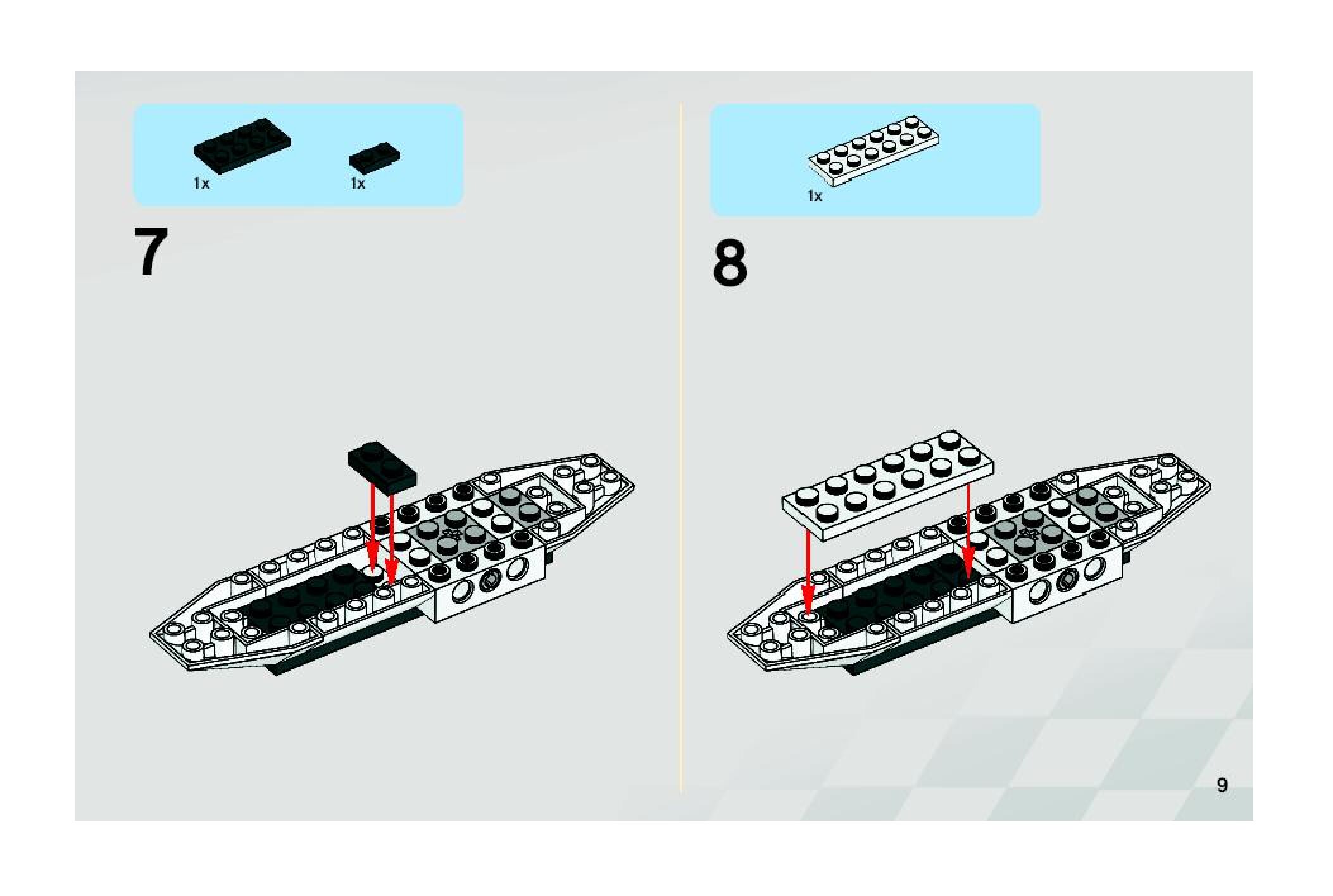 1x
1x

7

1x

8

9