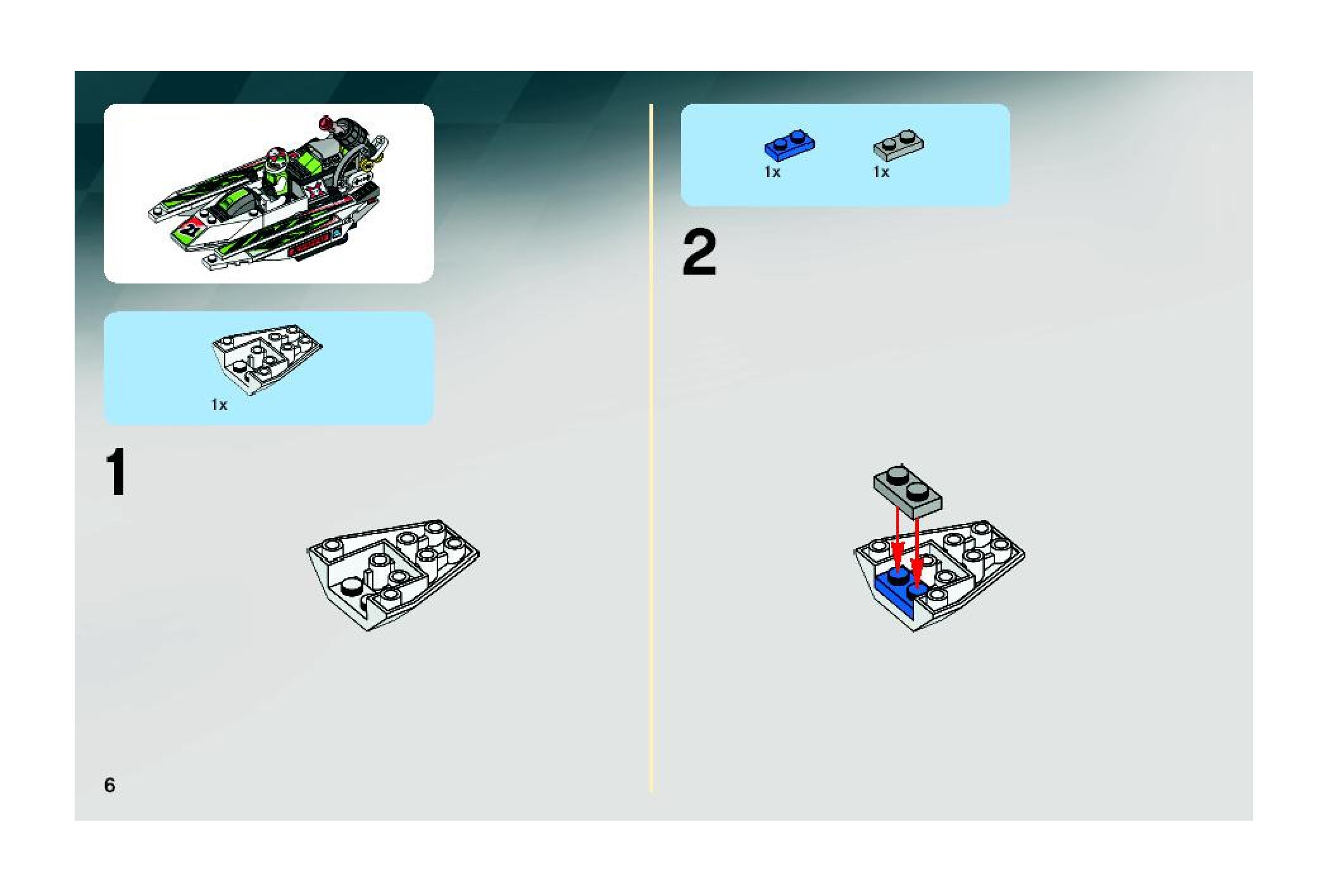 1x

1

6

1x 1x

2