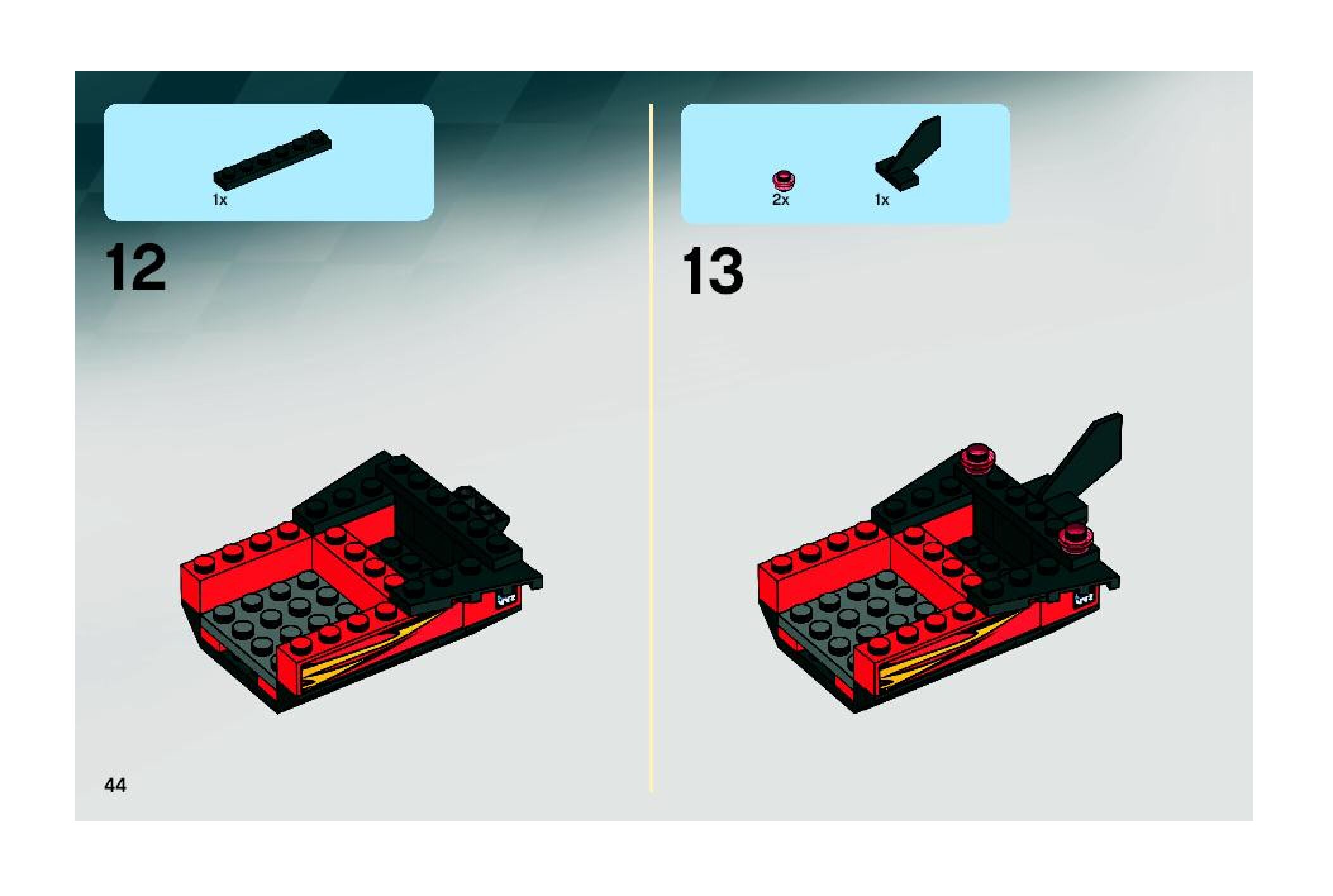 1x

12

2x 1x

13

44