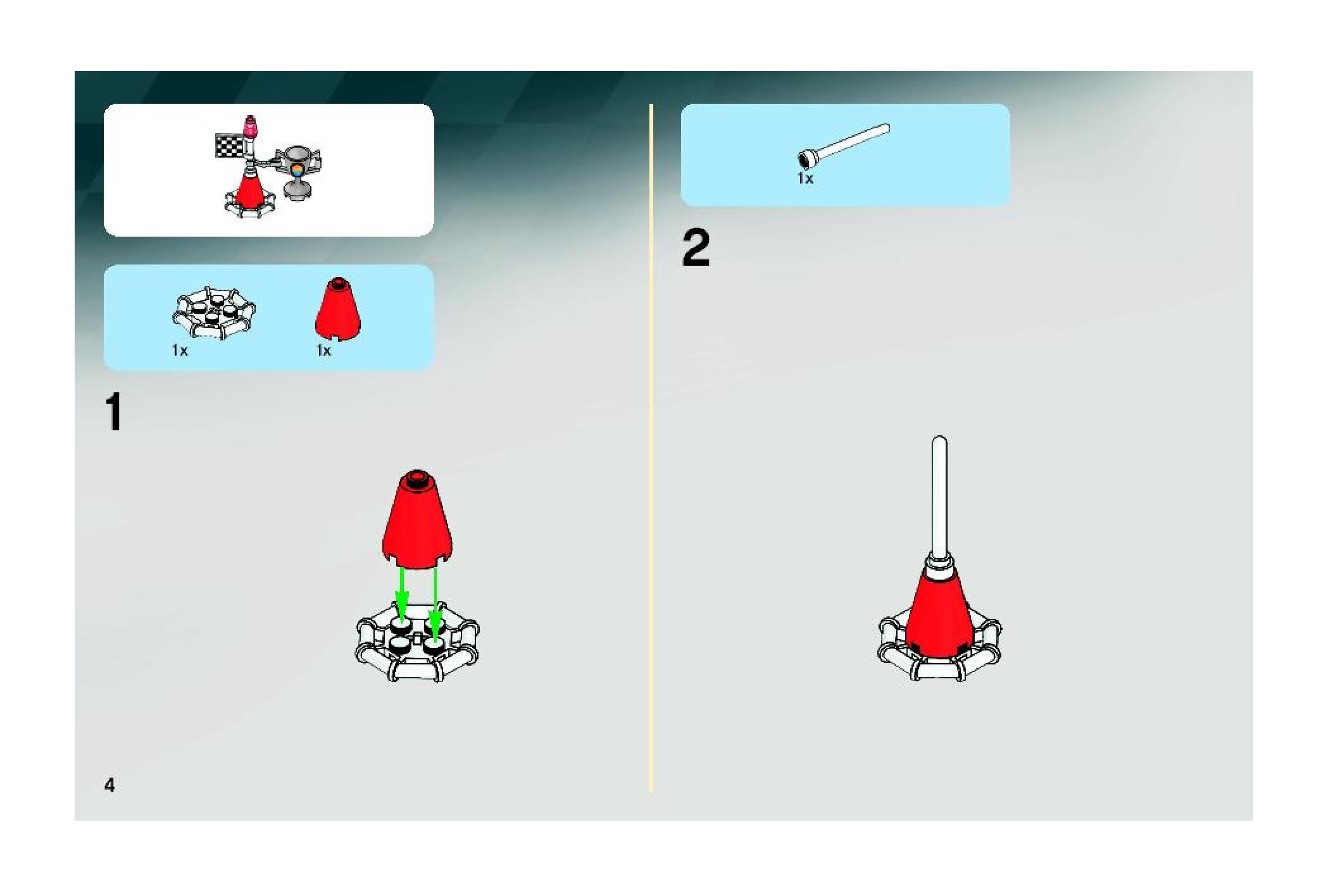 1x

1x

1

4

1x

2