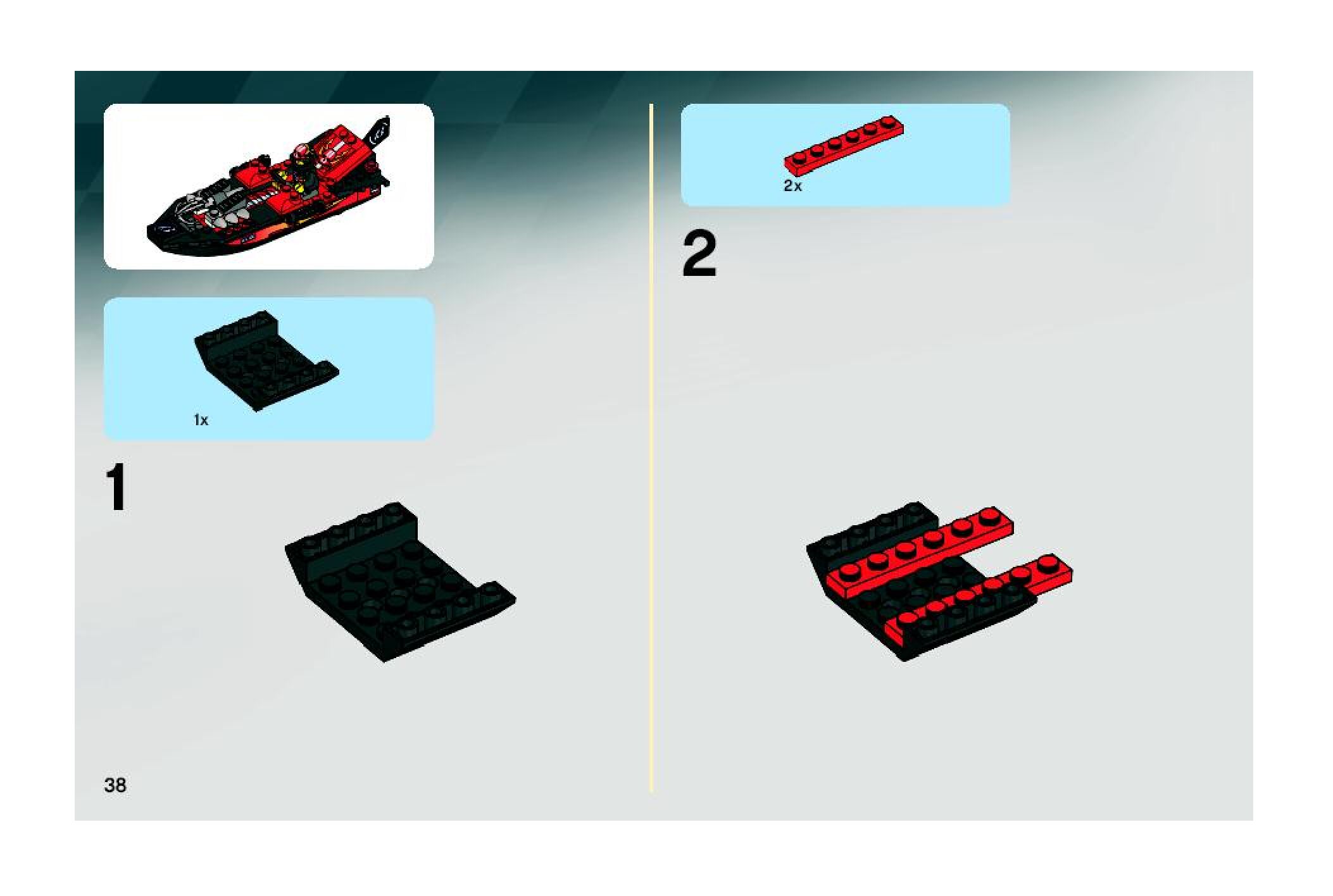 1x

1

38

2x

2