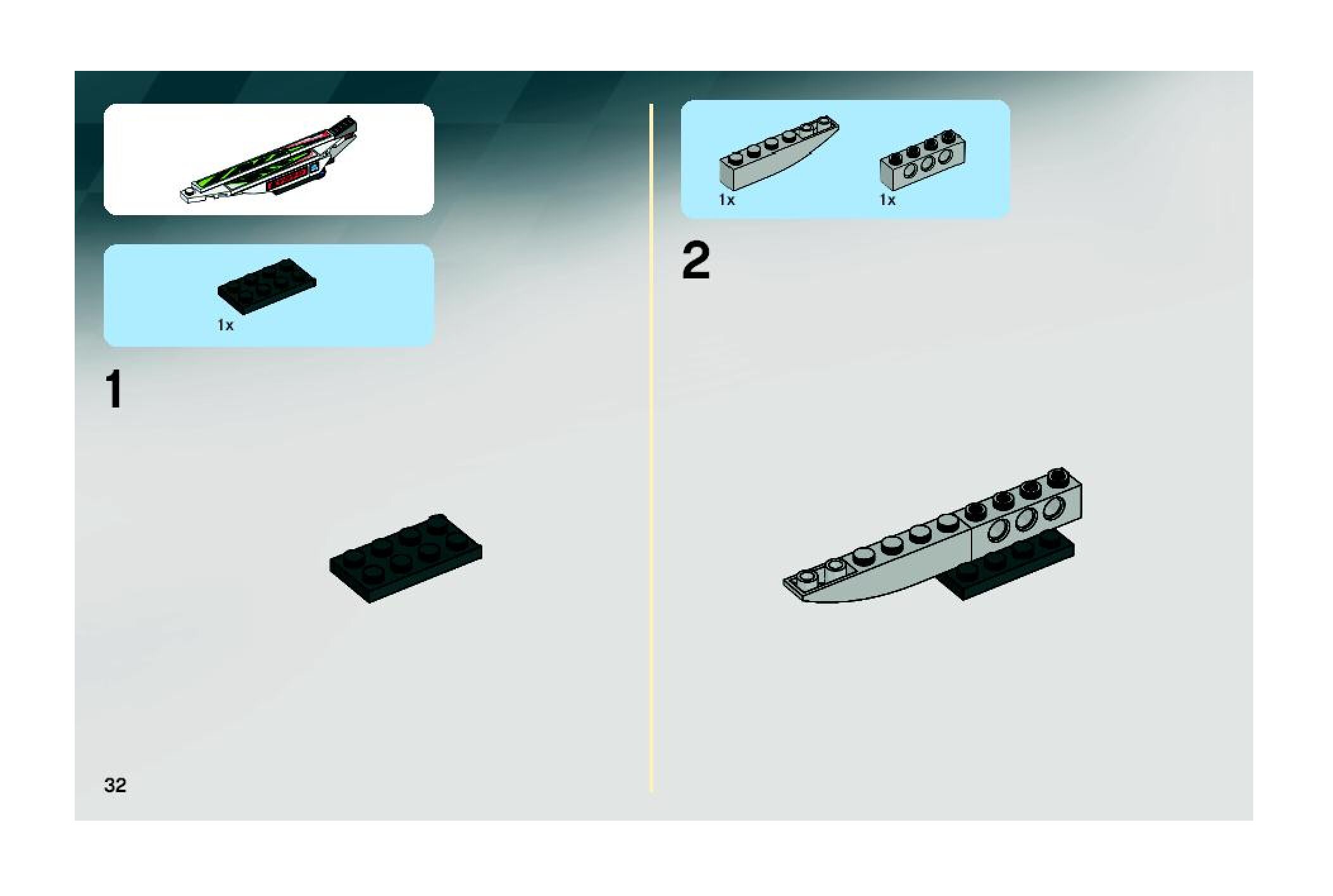 1x

1

1x

1x

2

32