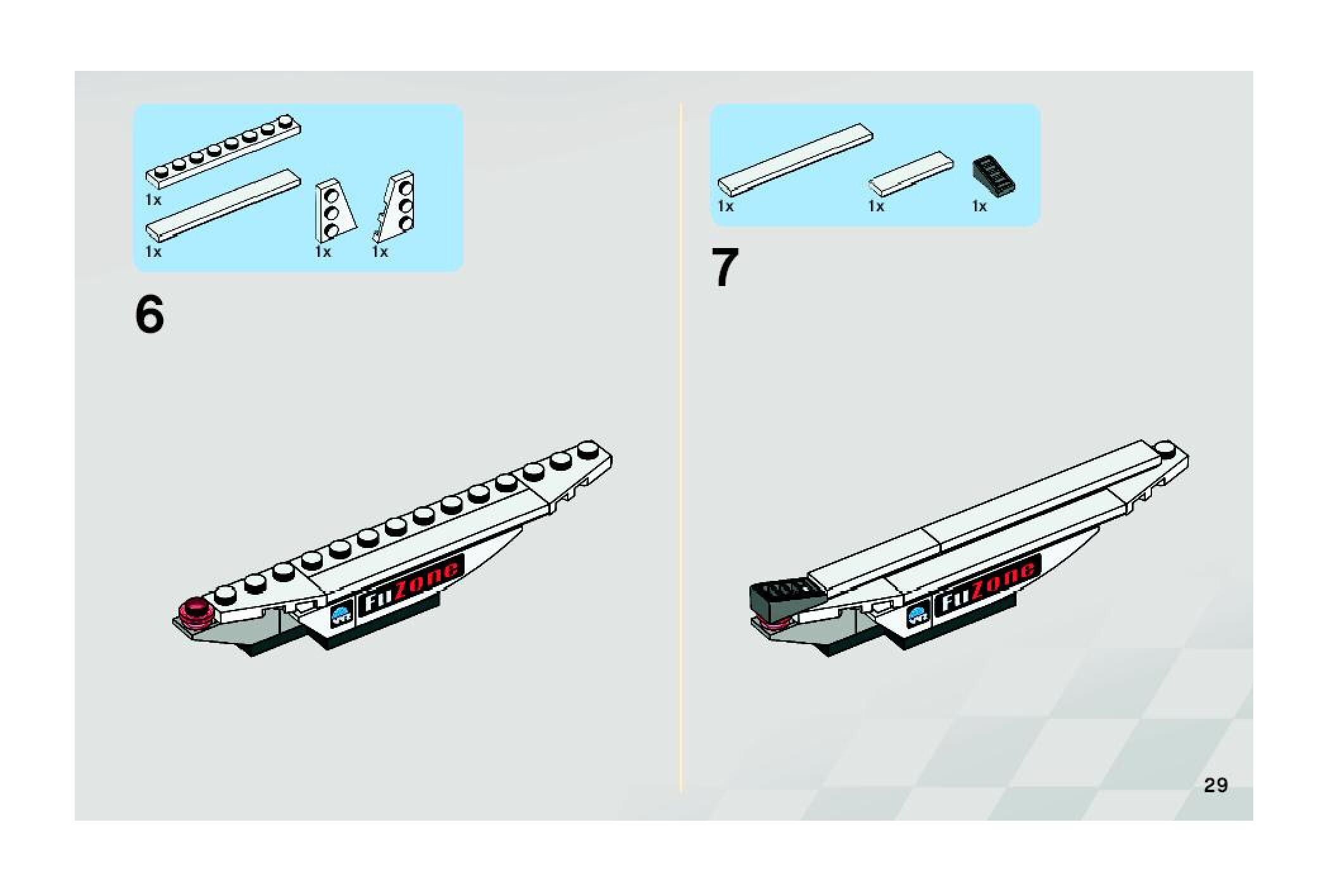 1x

1x

1x

1x

6

FuZone

1x

1x

1x

7

FuZone

29