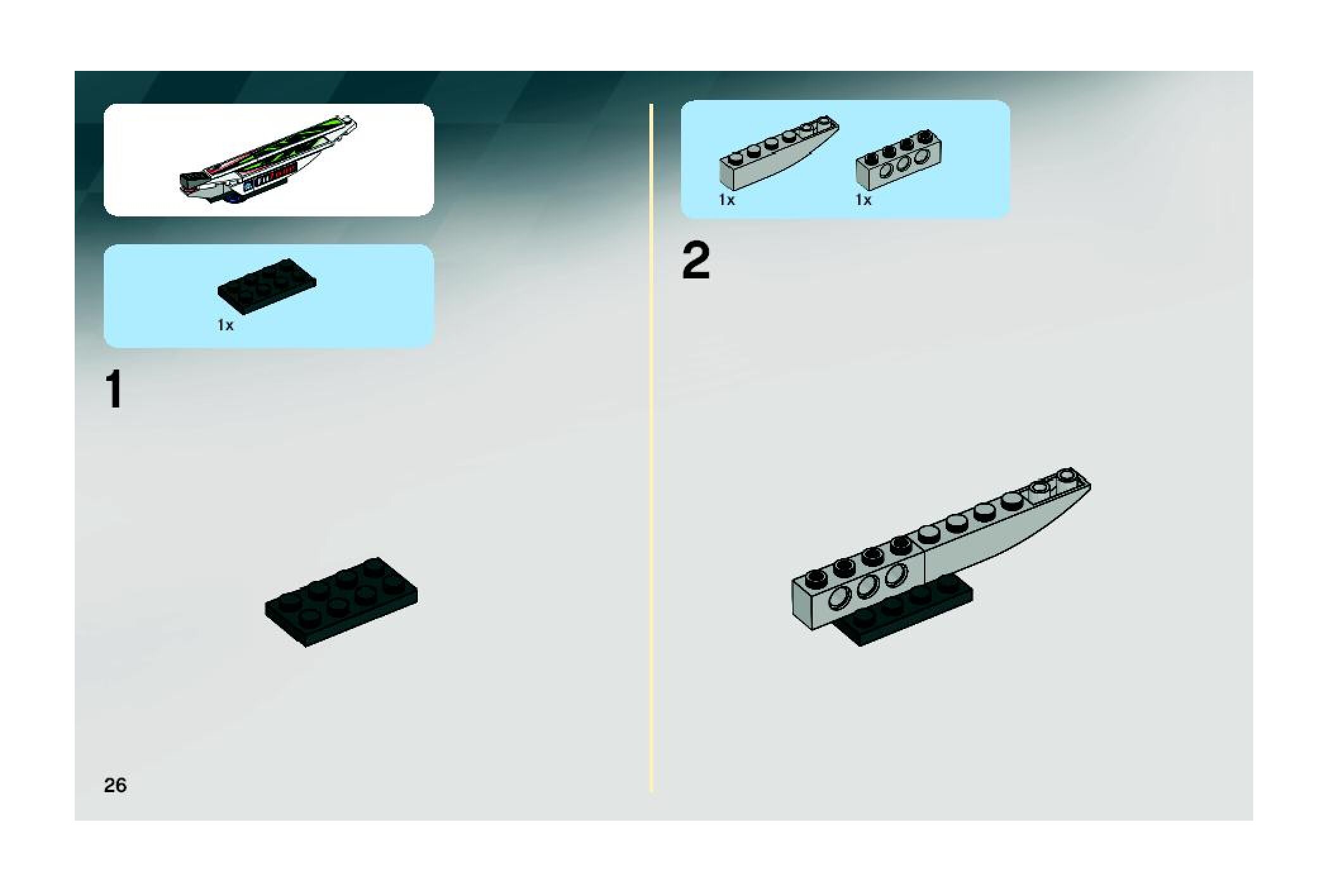 1x

1

26

1x

1x

2