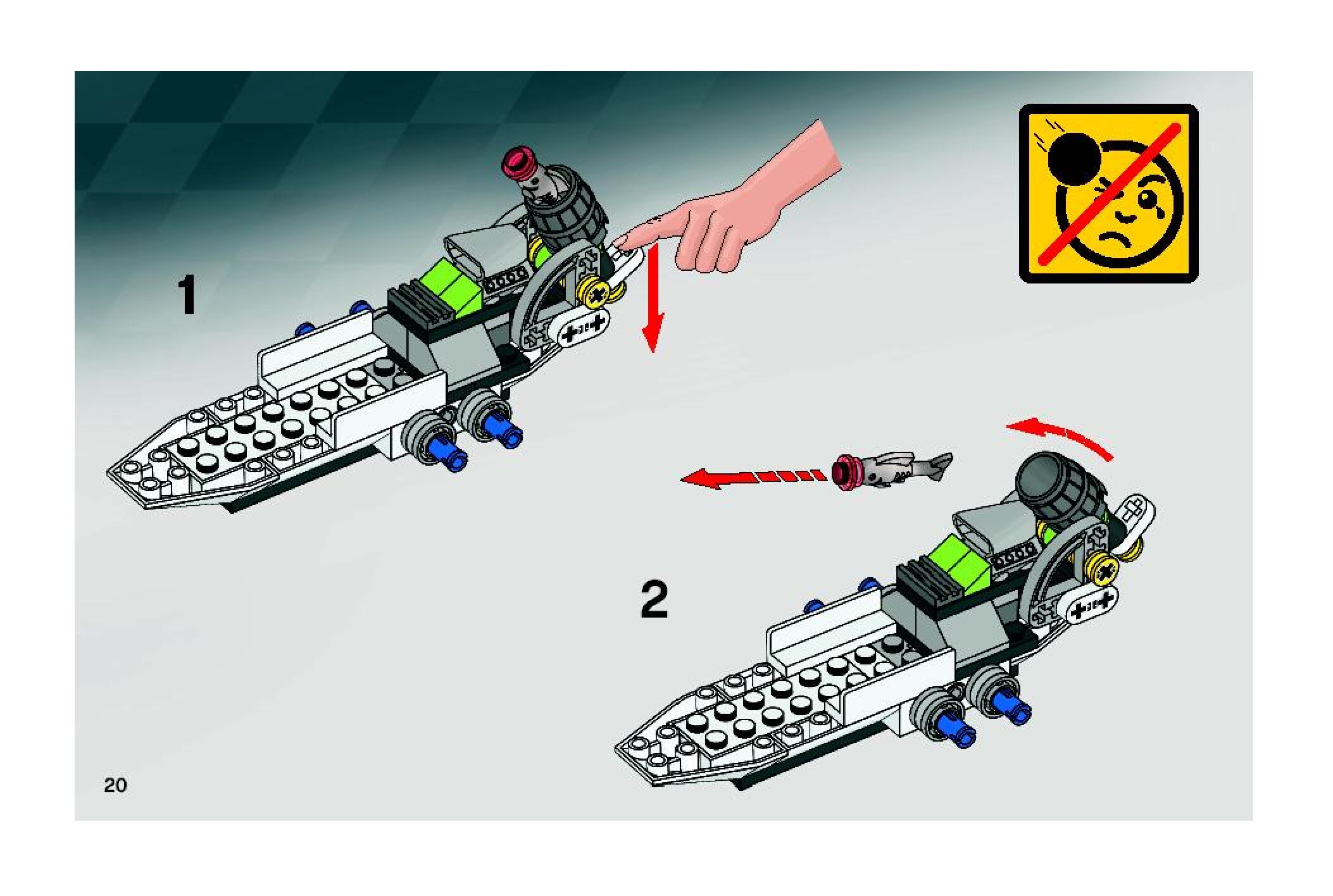 1

2

20