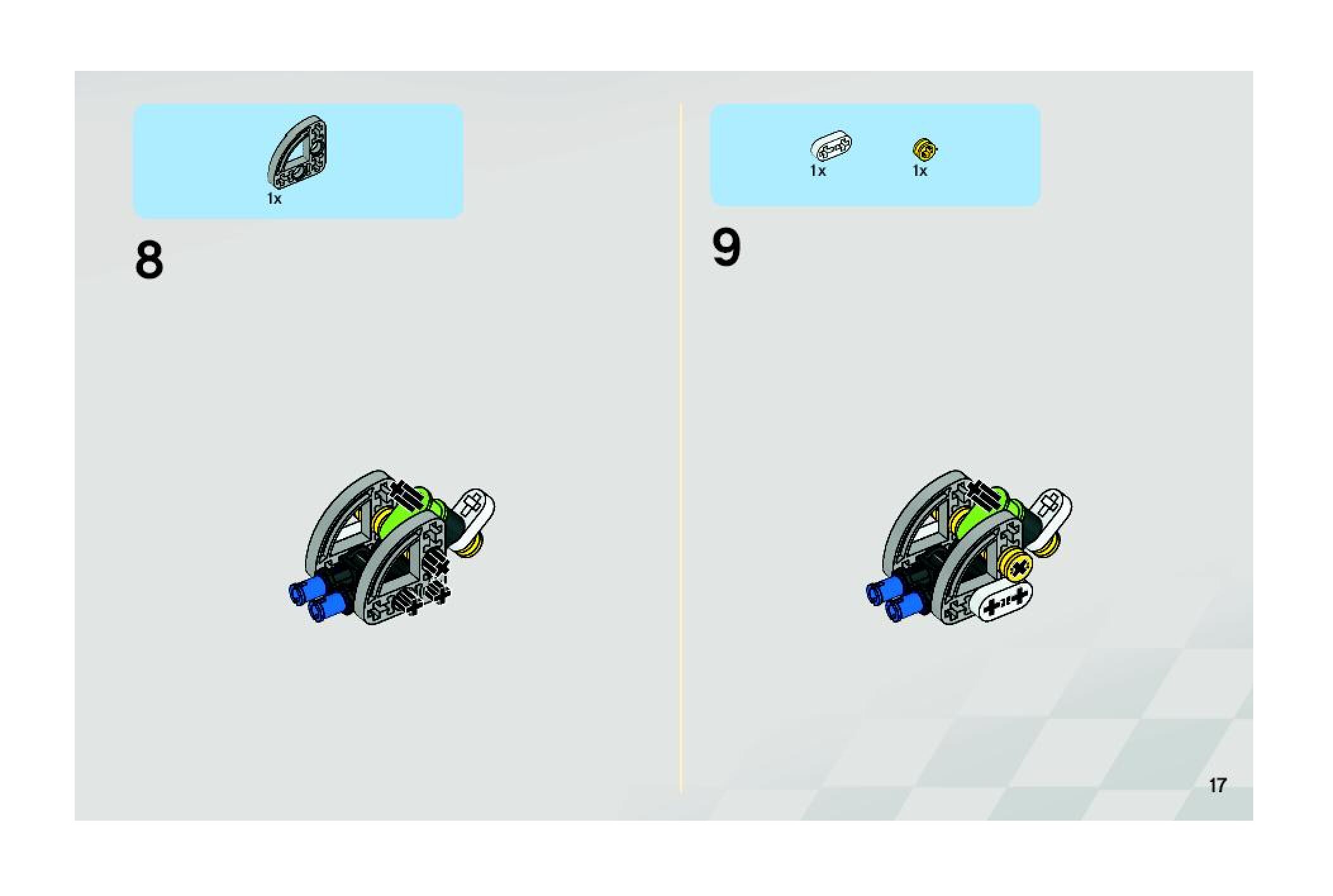 1x

8

1x

1x

9

17