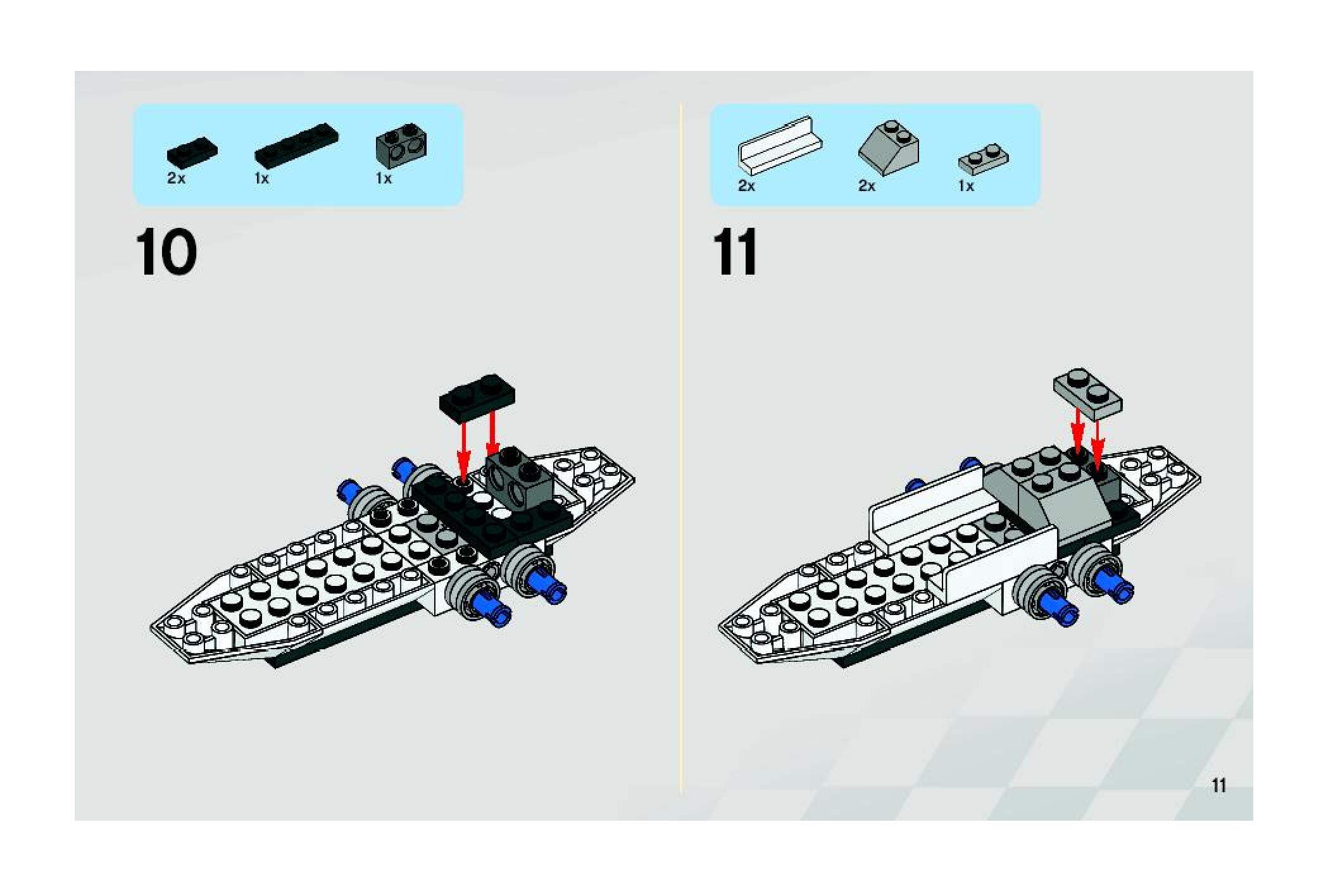 2x 1x 1x

10

2x 2x 1x

11

11