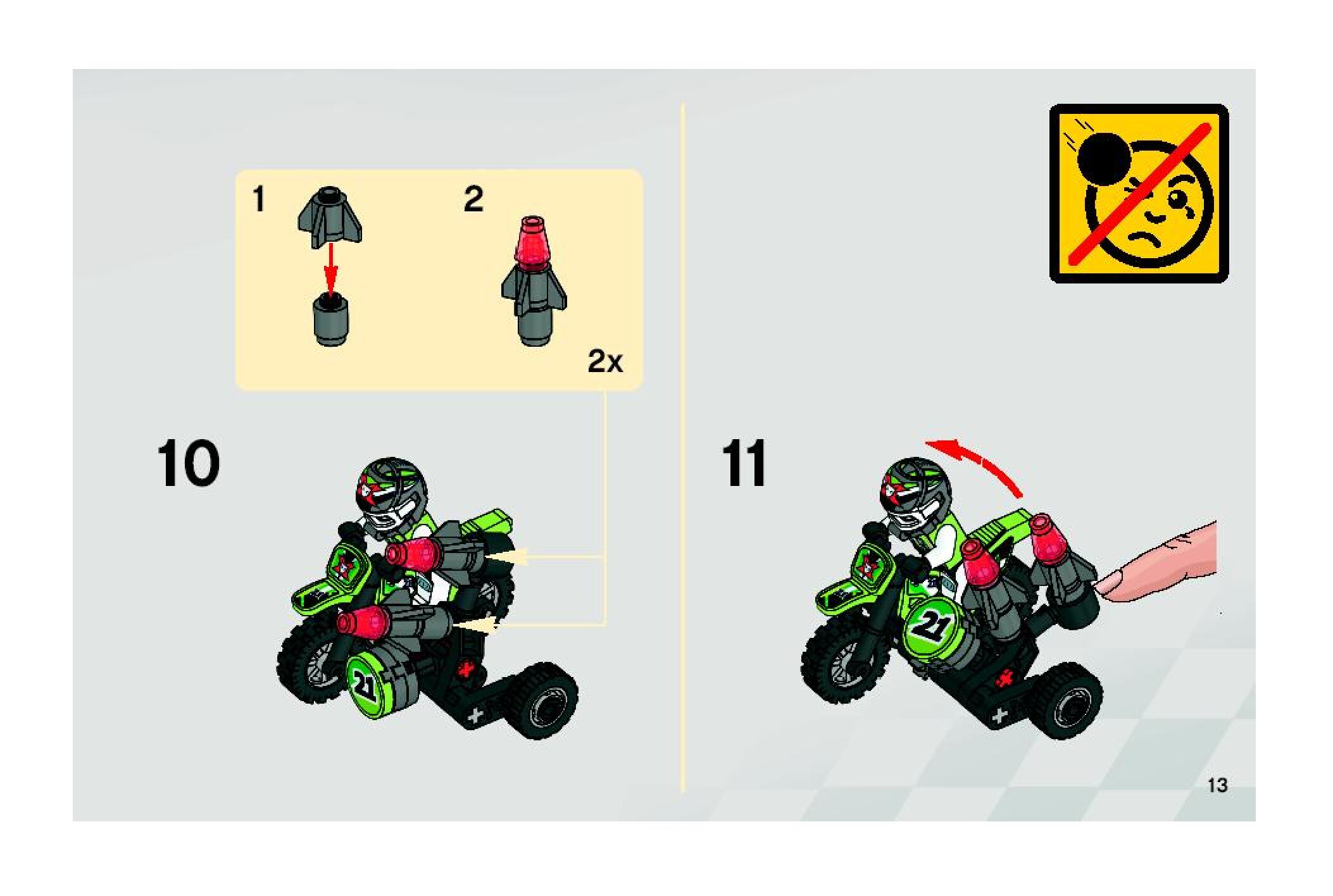 1

2

2x

10

21

11

21

13