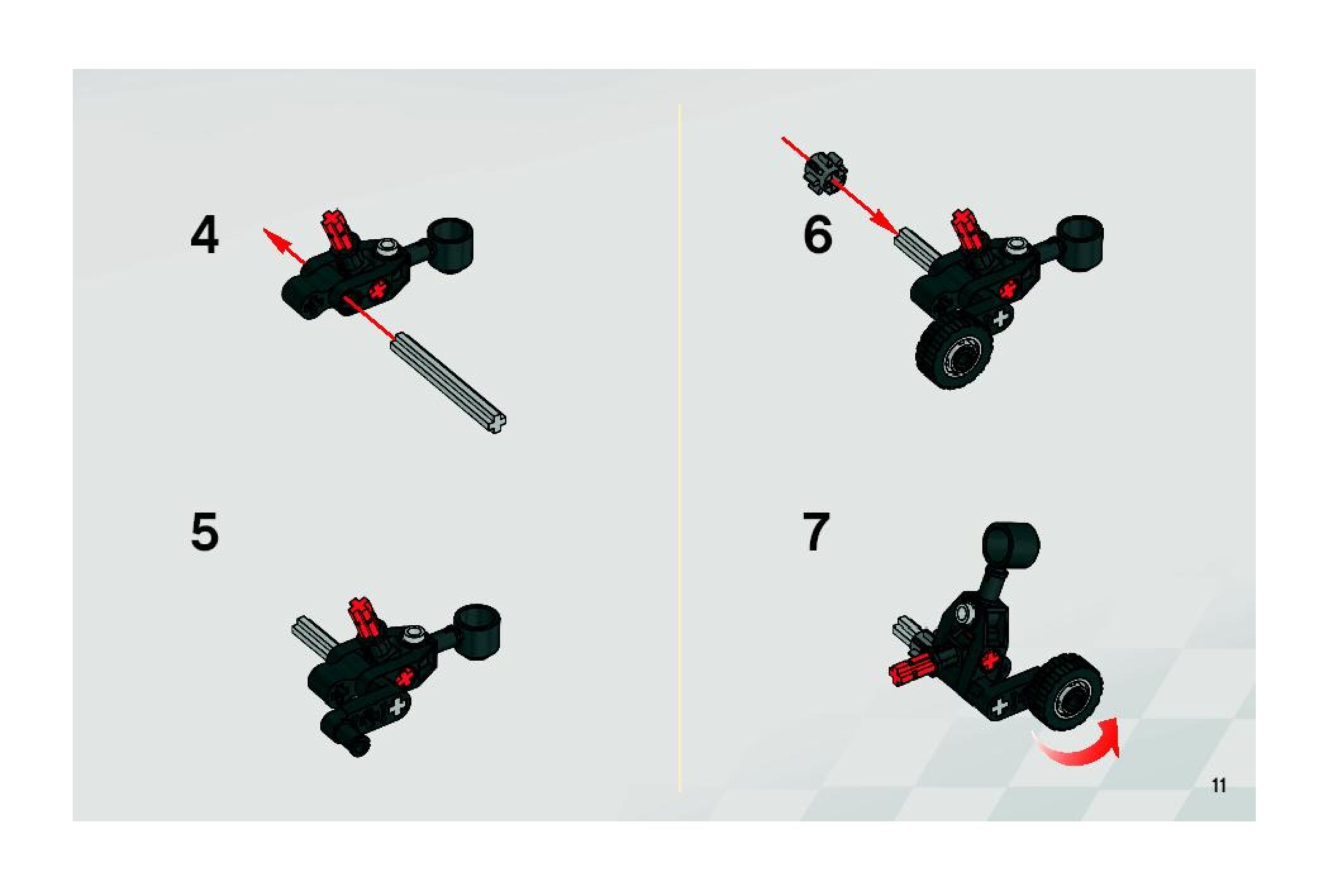 4

5

6

7

11