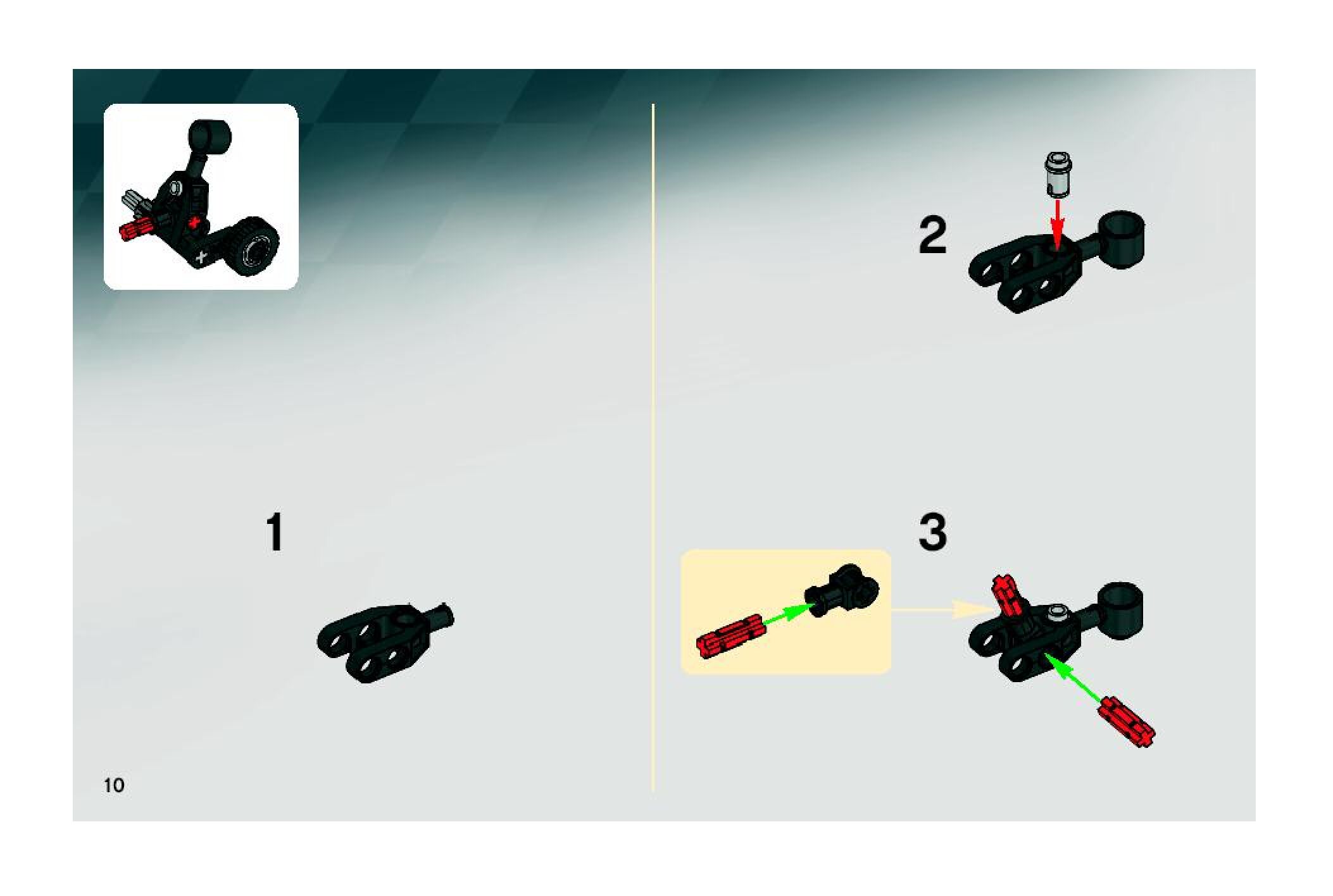 1

2

3

10