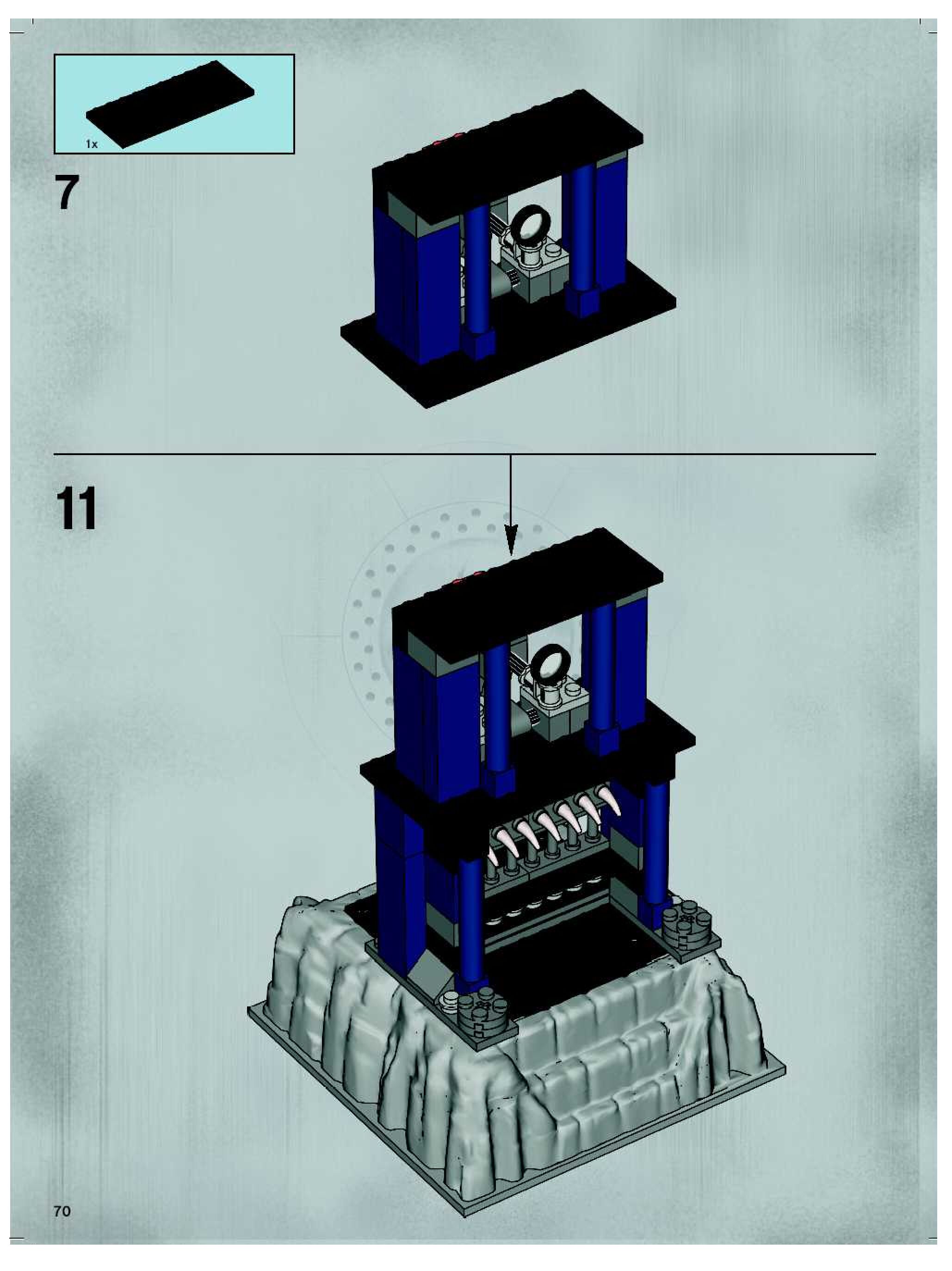 1x

7

11

70