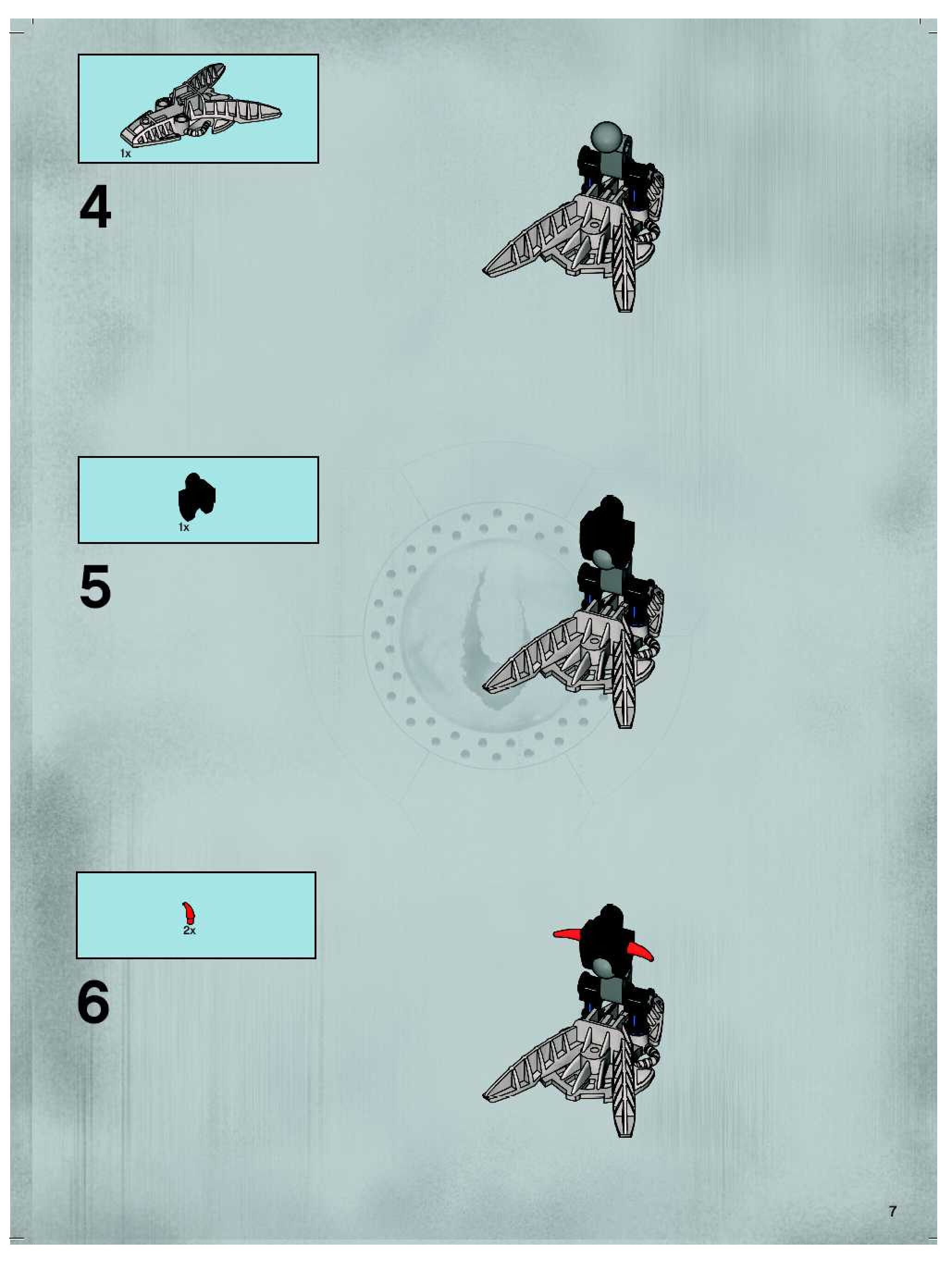 1x

4

1x

5

2x

6

7