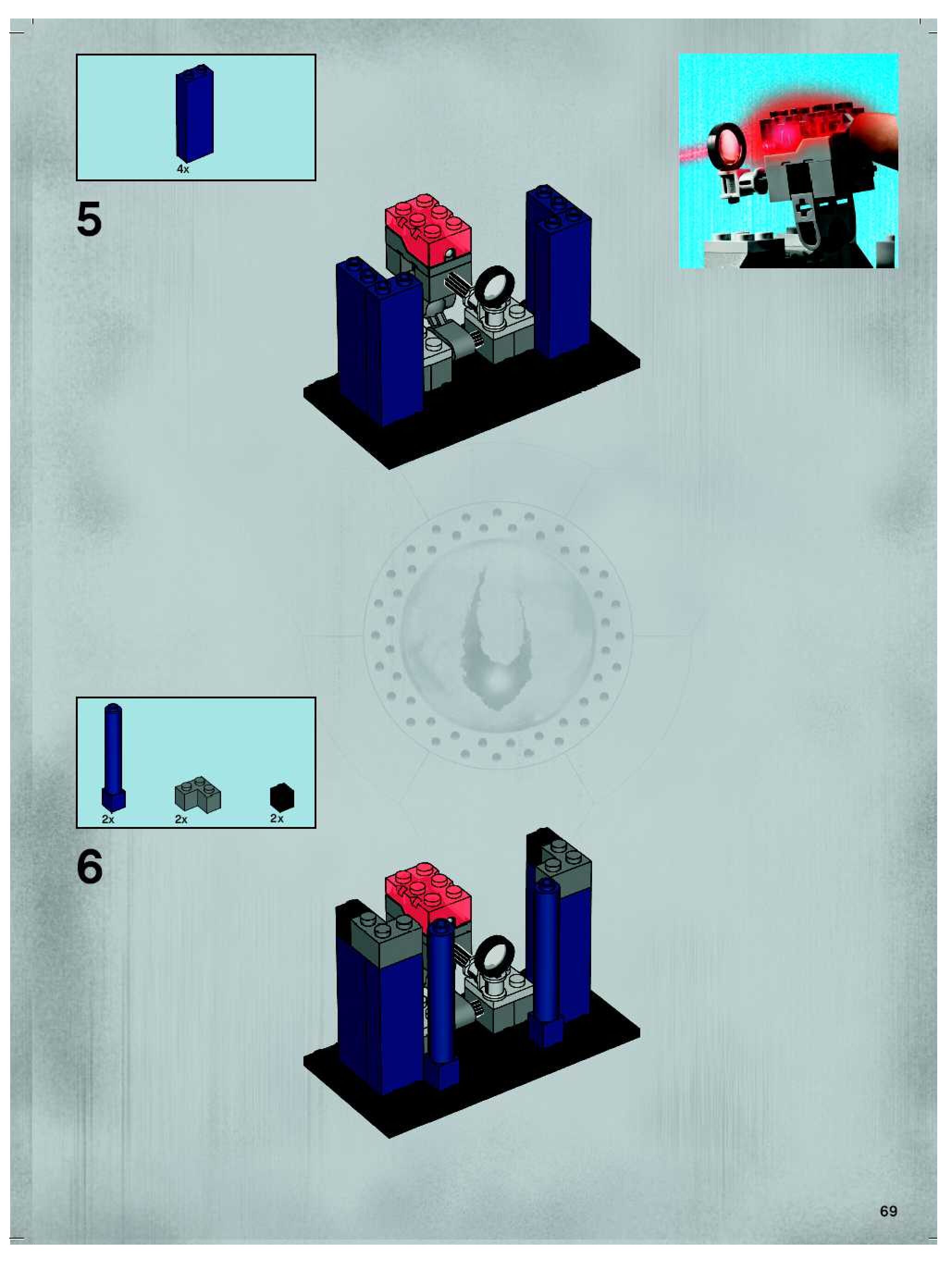 4x

5

2x
2x
2x

6

69