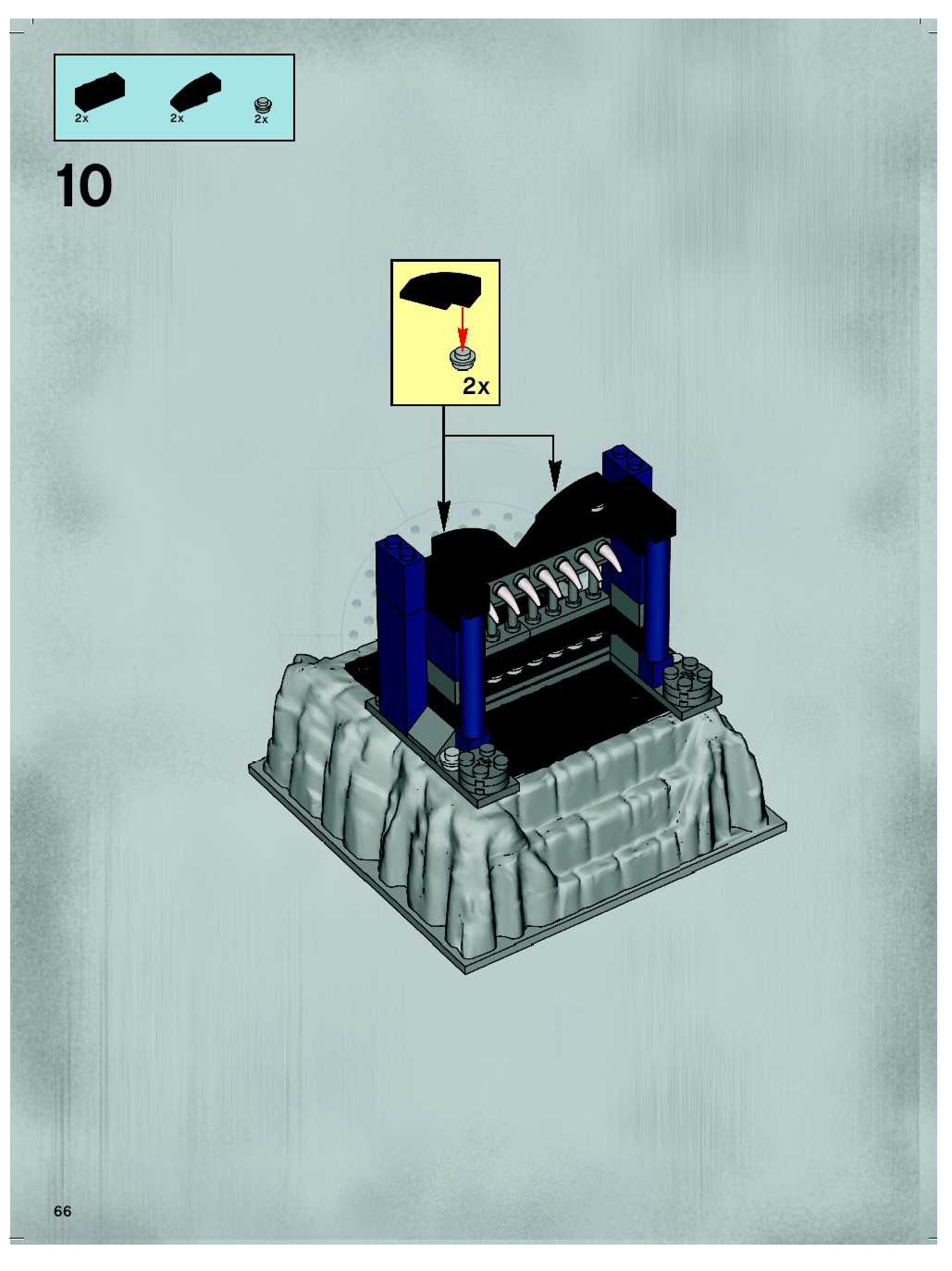 2x 2x 2x

10

2x

66