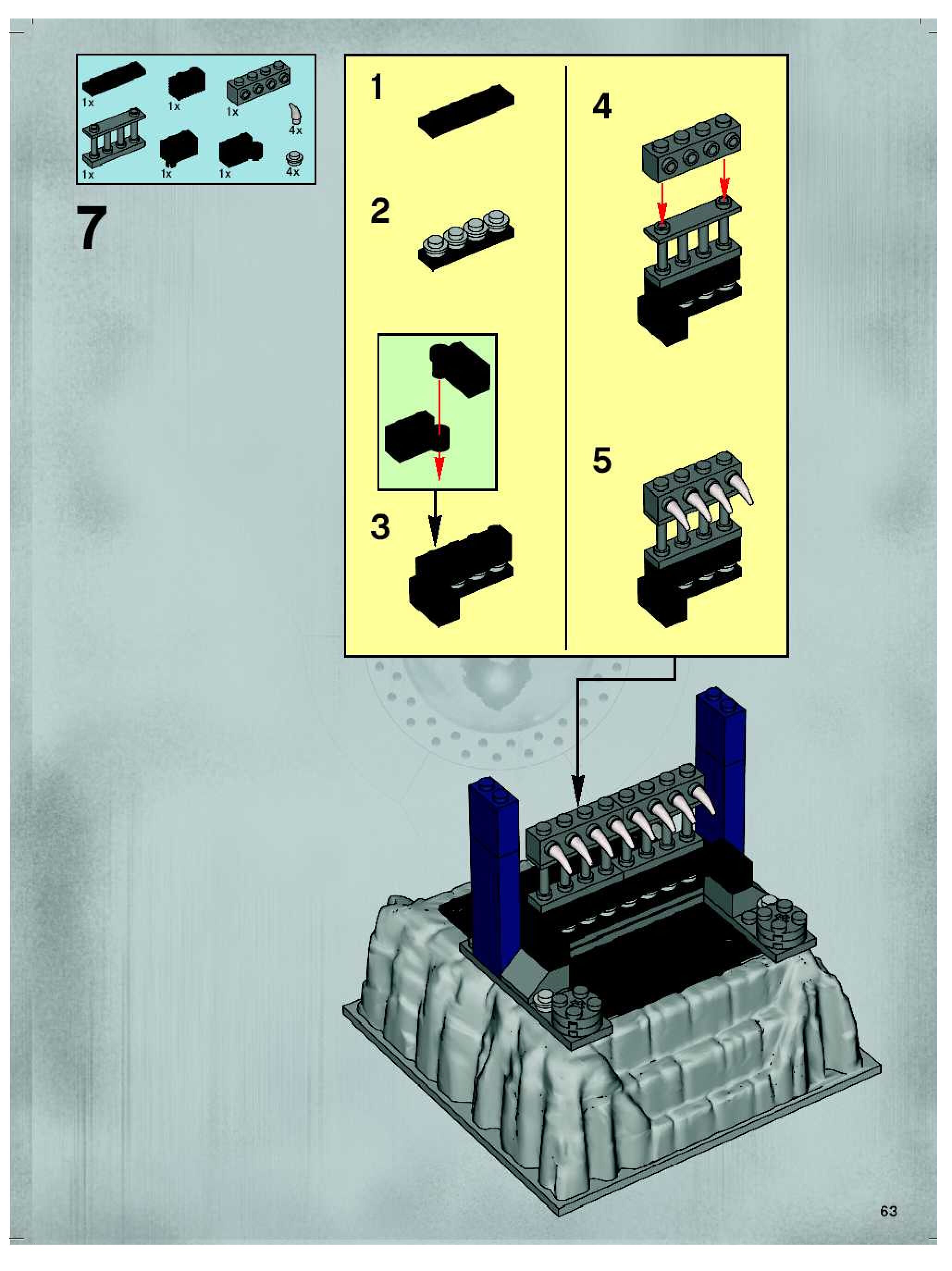 1x
1x
1x
4x
1x
1x
1x
4x

7

1

2

3

4

5

63