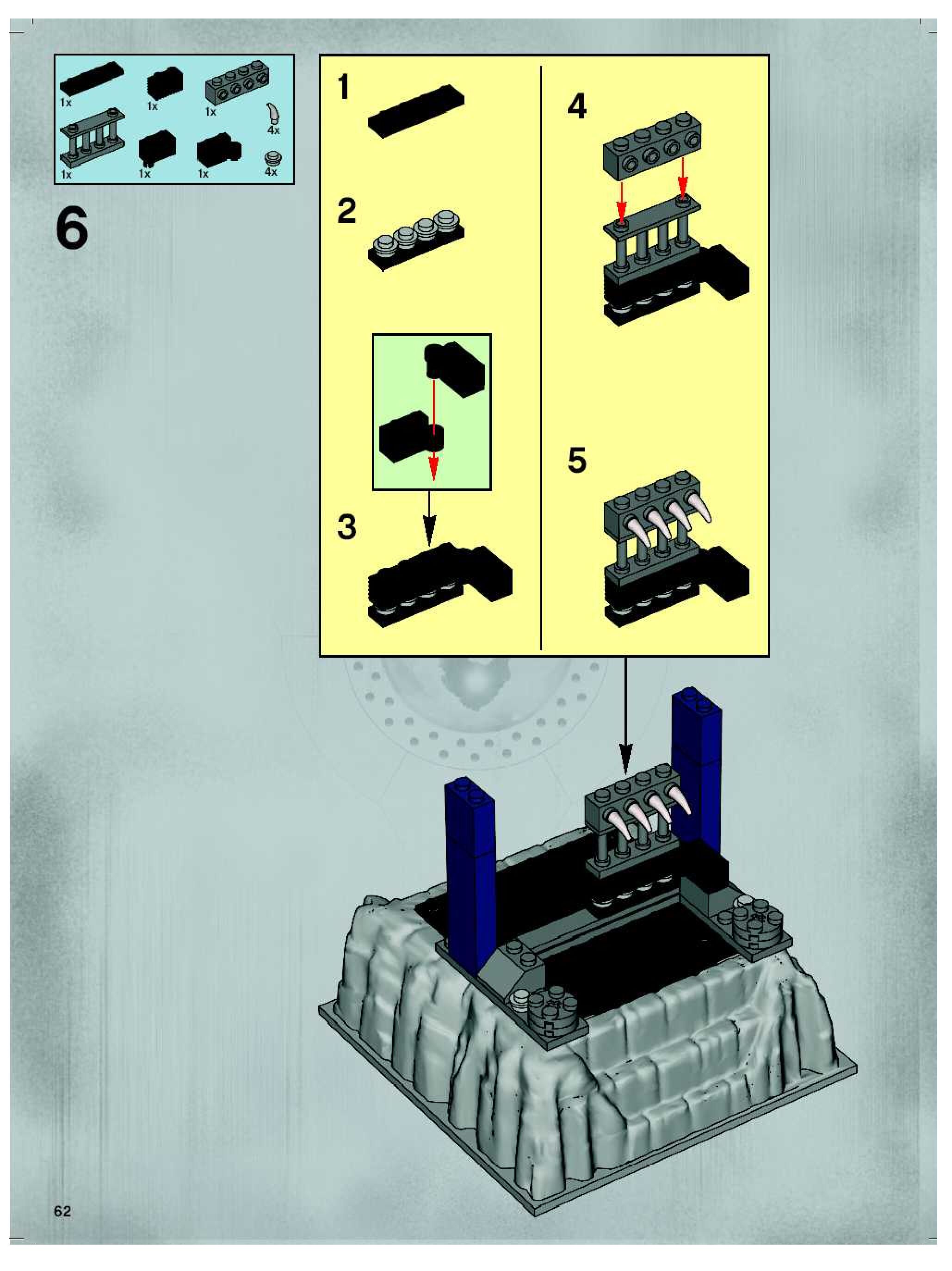 1x
1x
1x
4x
1x
1x
1x
4x

6

1
2
3
4
5

62