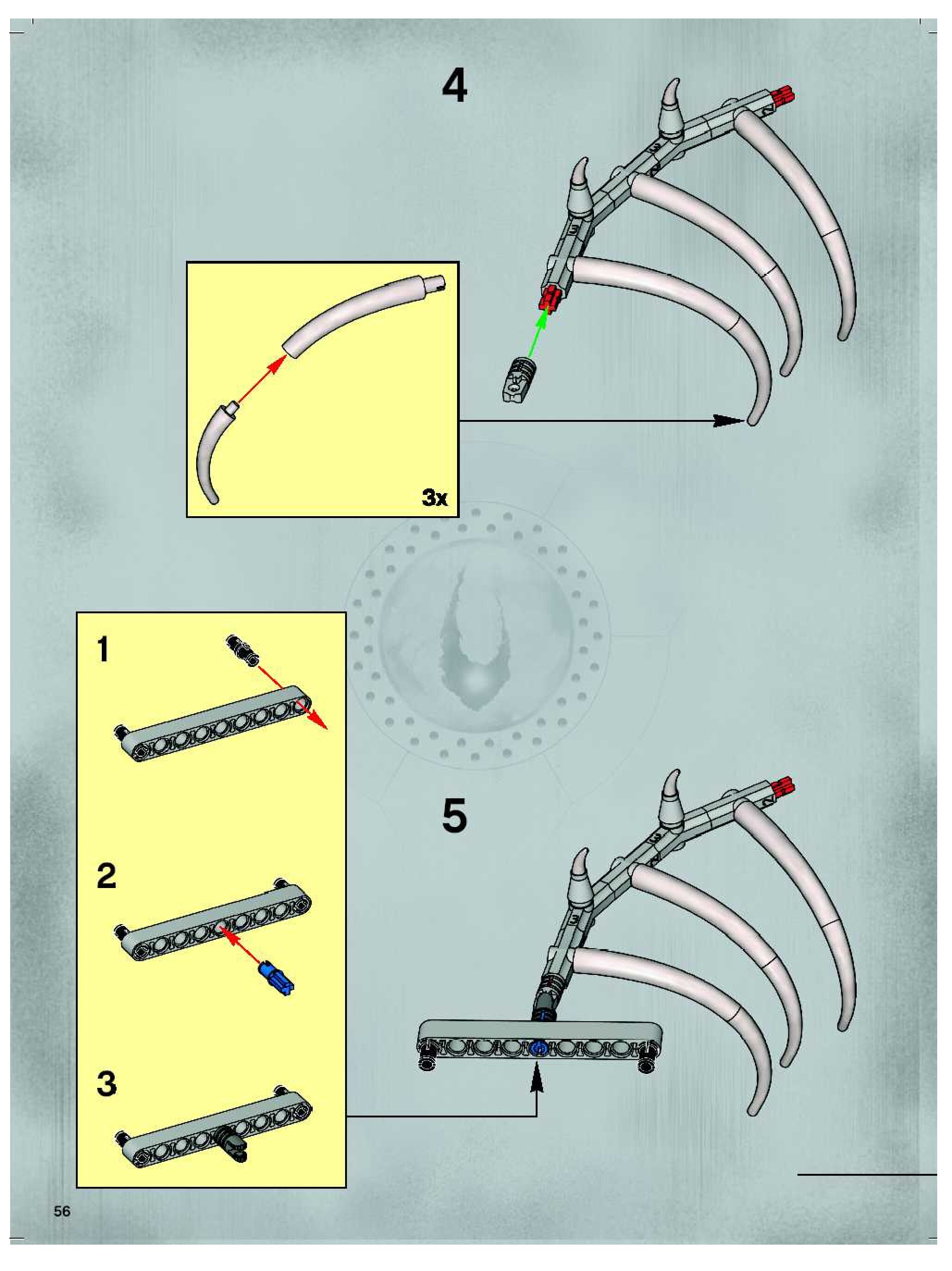 4

3x

1

2

3

5

56