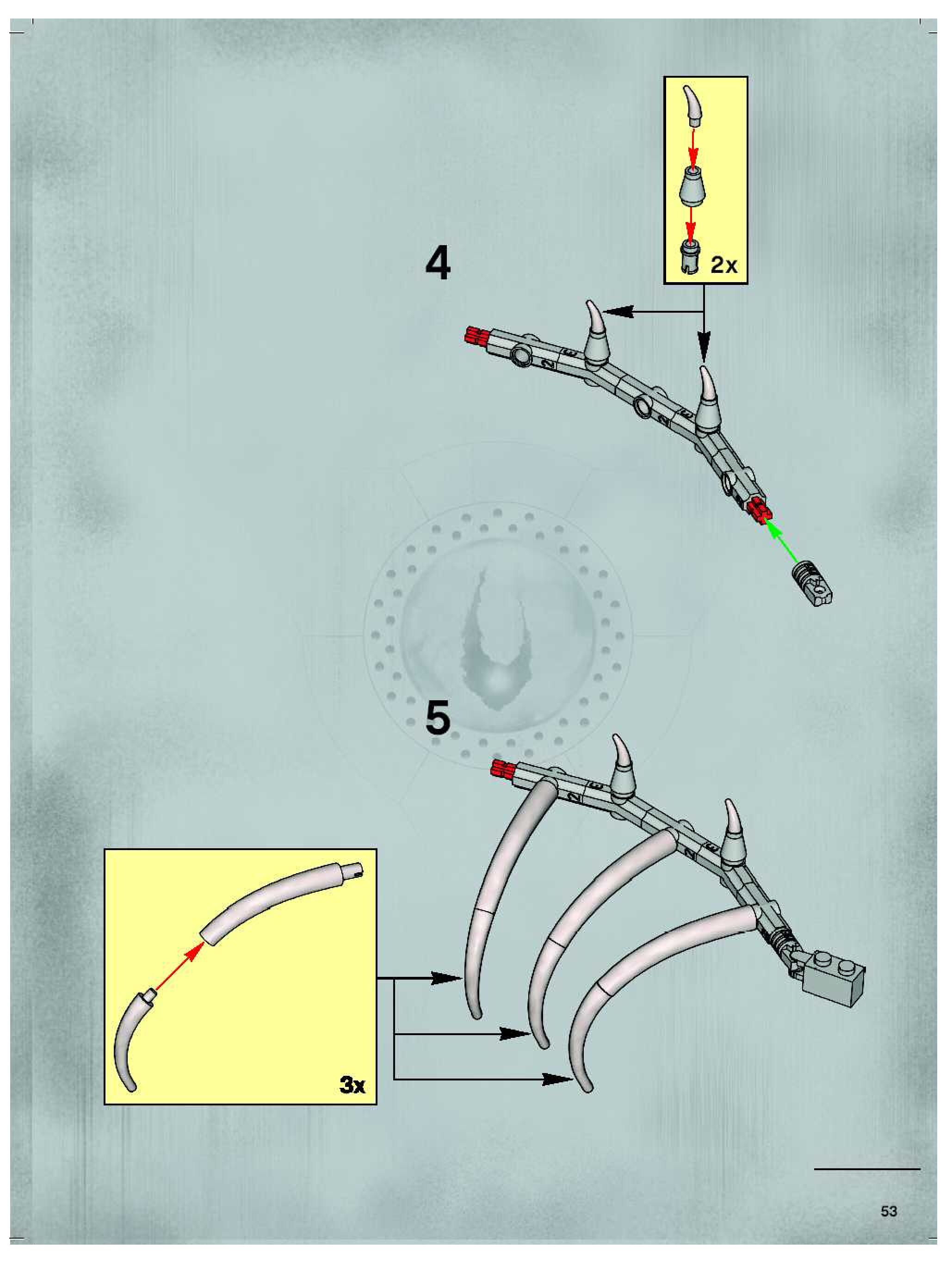 2x

4

5

3x

53