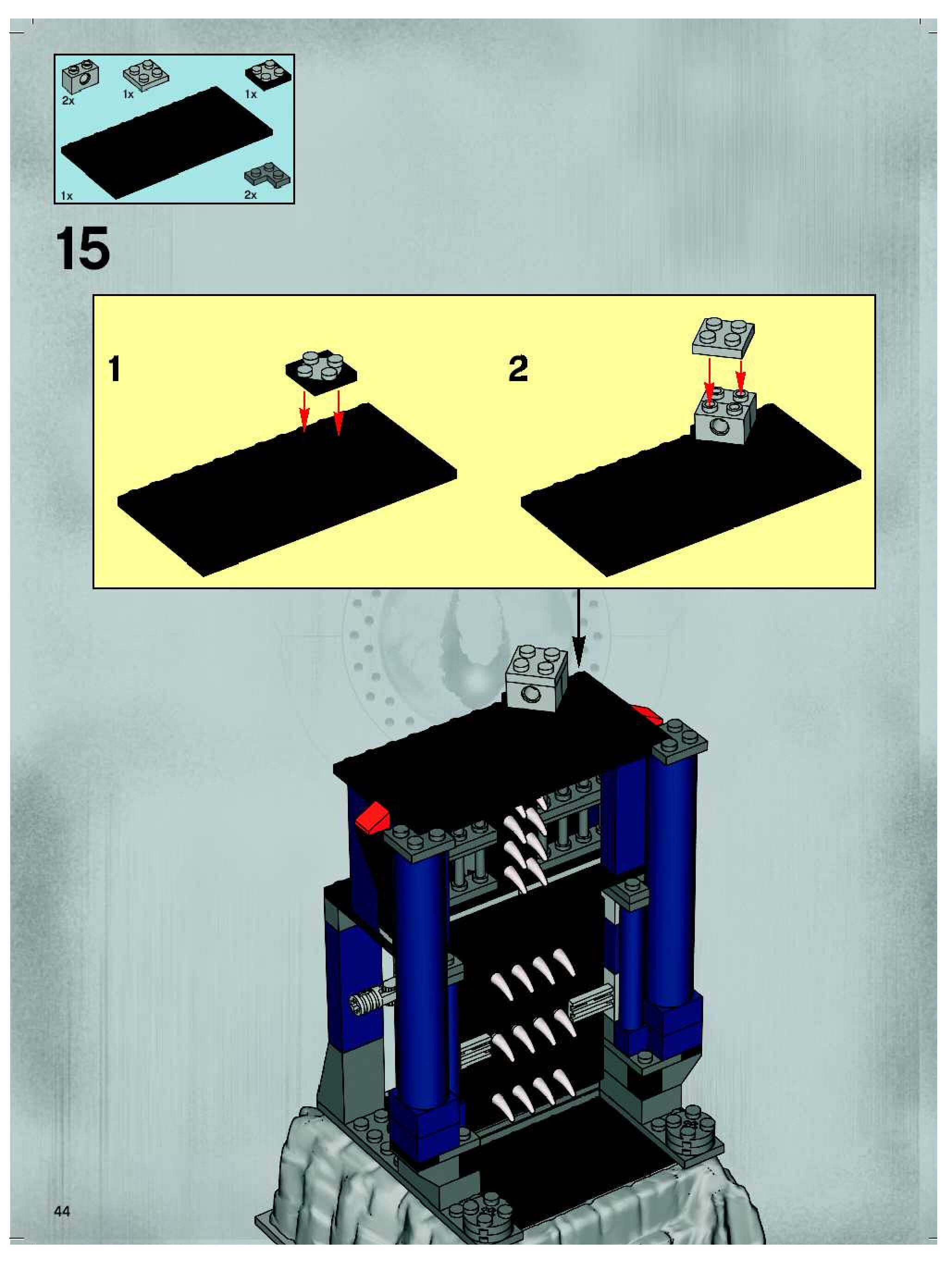 2x 1x 1x
1x 2x

15

1

2

44