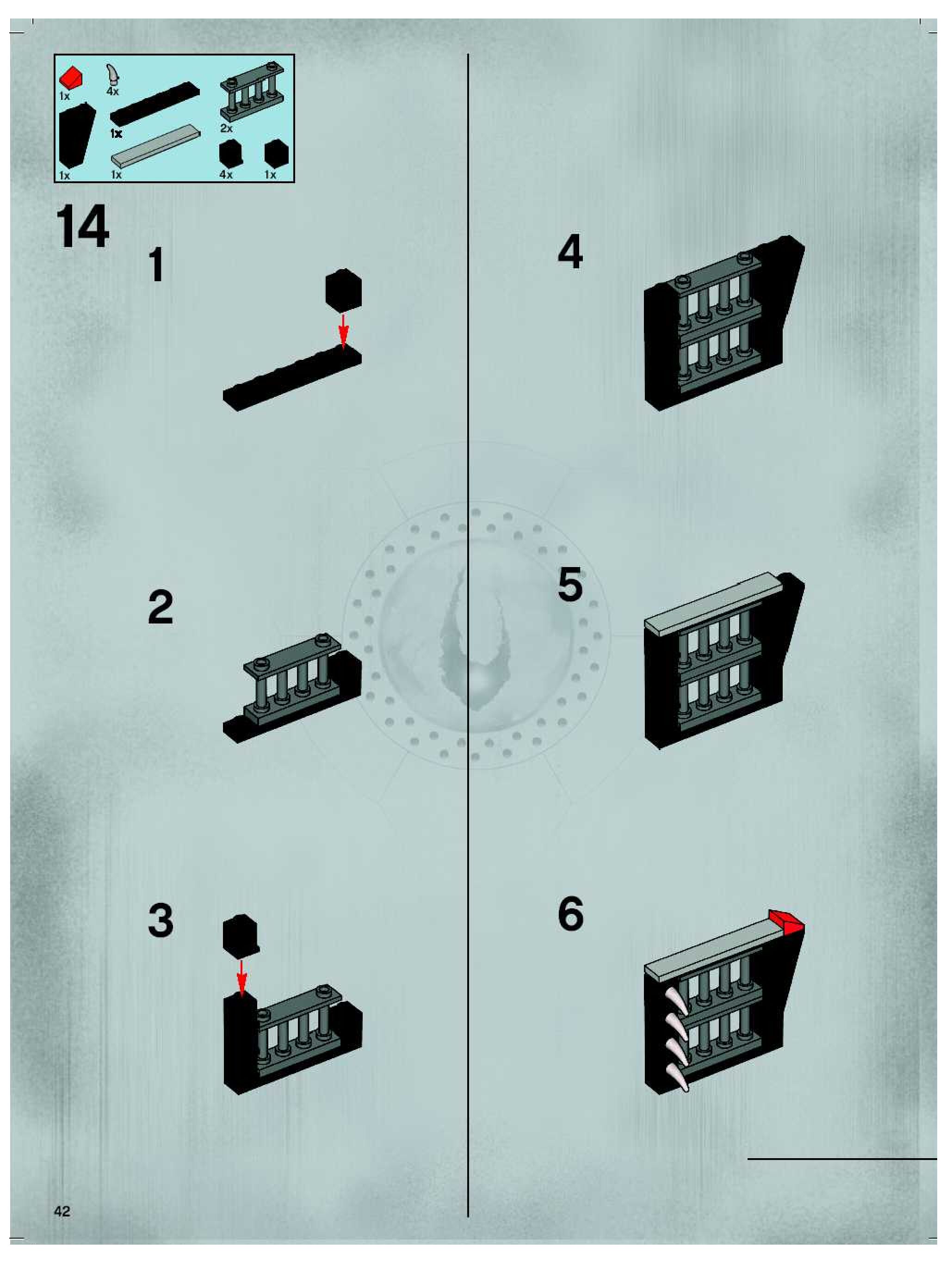 1x
4x
1x
2x
1x
1x
4x
1x

14

1

2

3

4

5

6

42