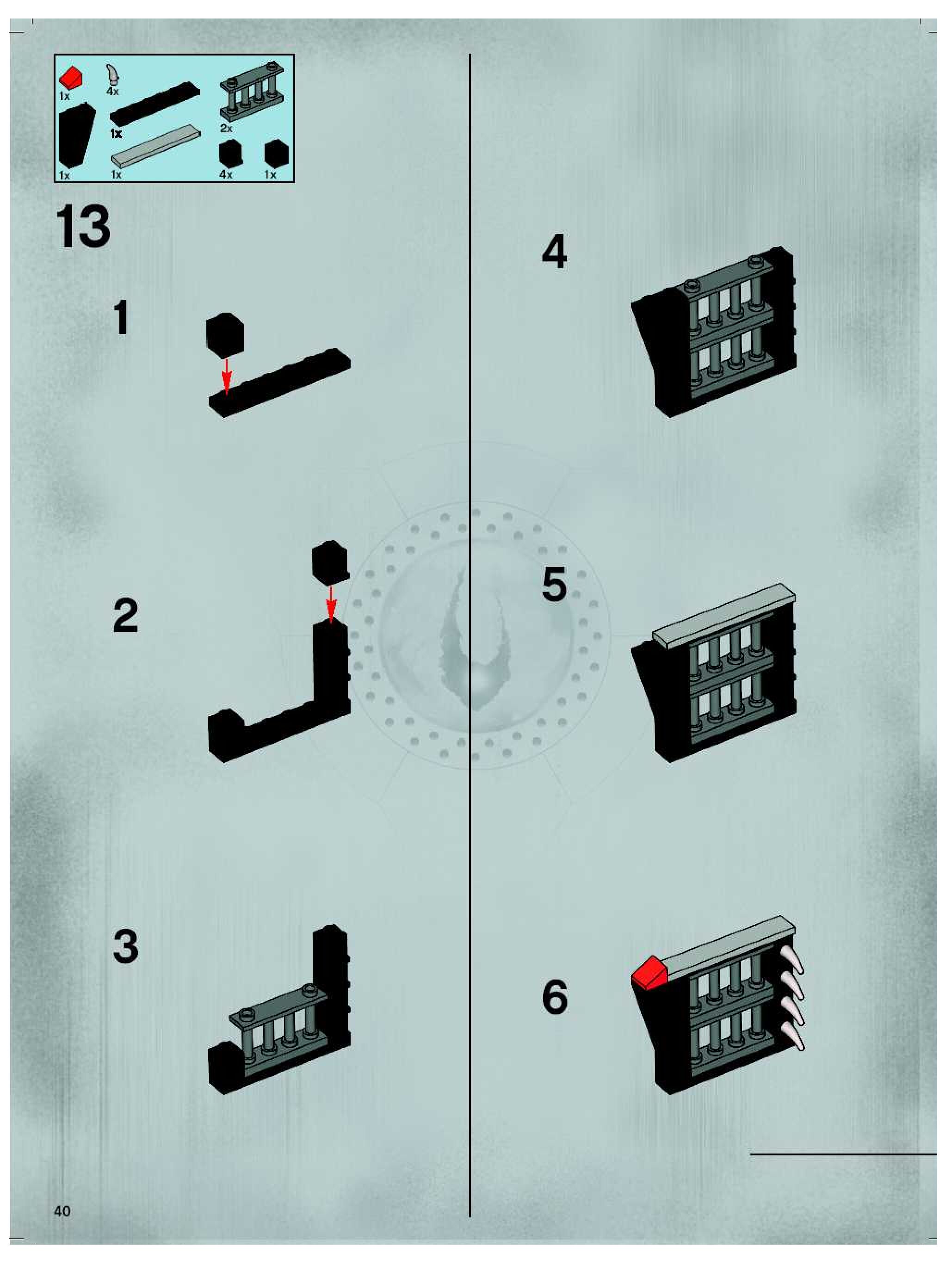 1x
4x
1x
2x
1x
1x
4x
1x

13

1

2

3

4

5

6

40