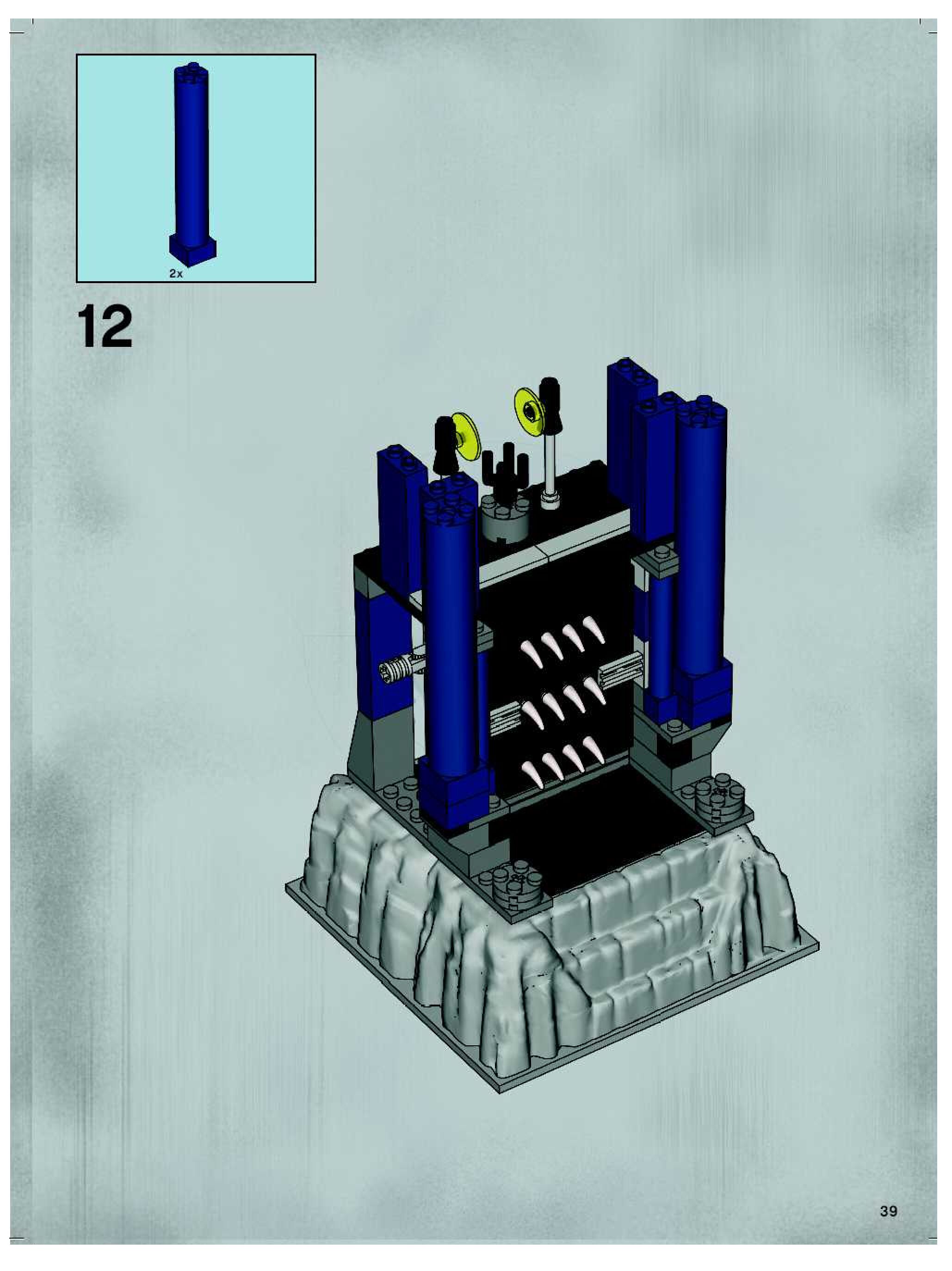 2x

12

39