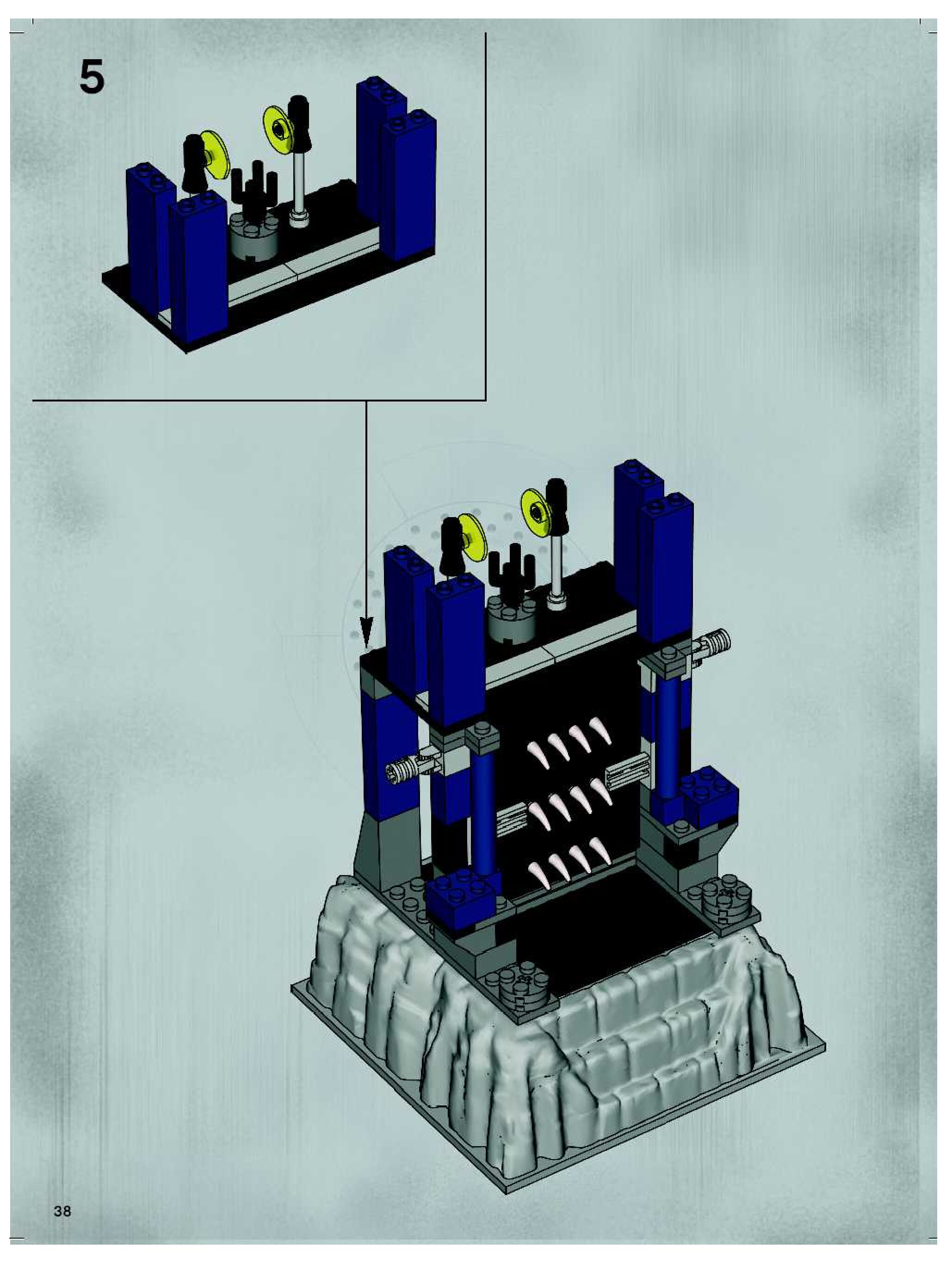 5

38