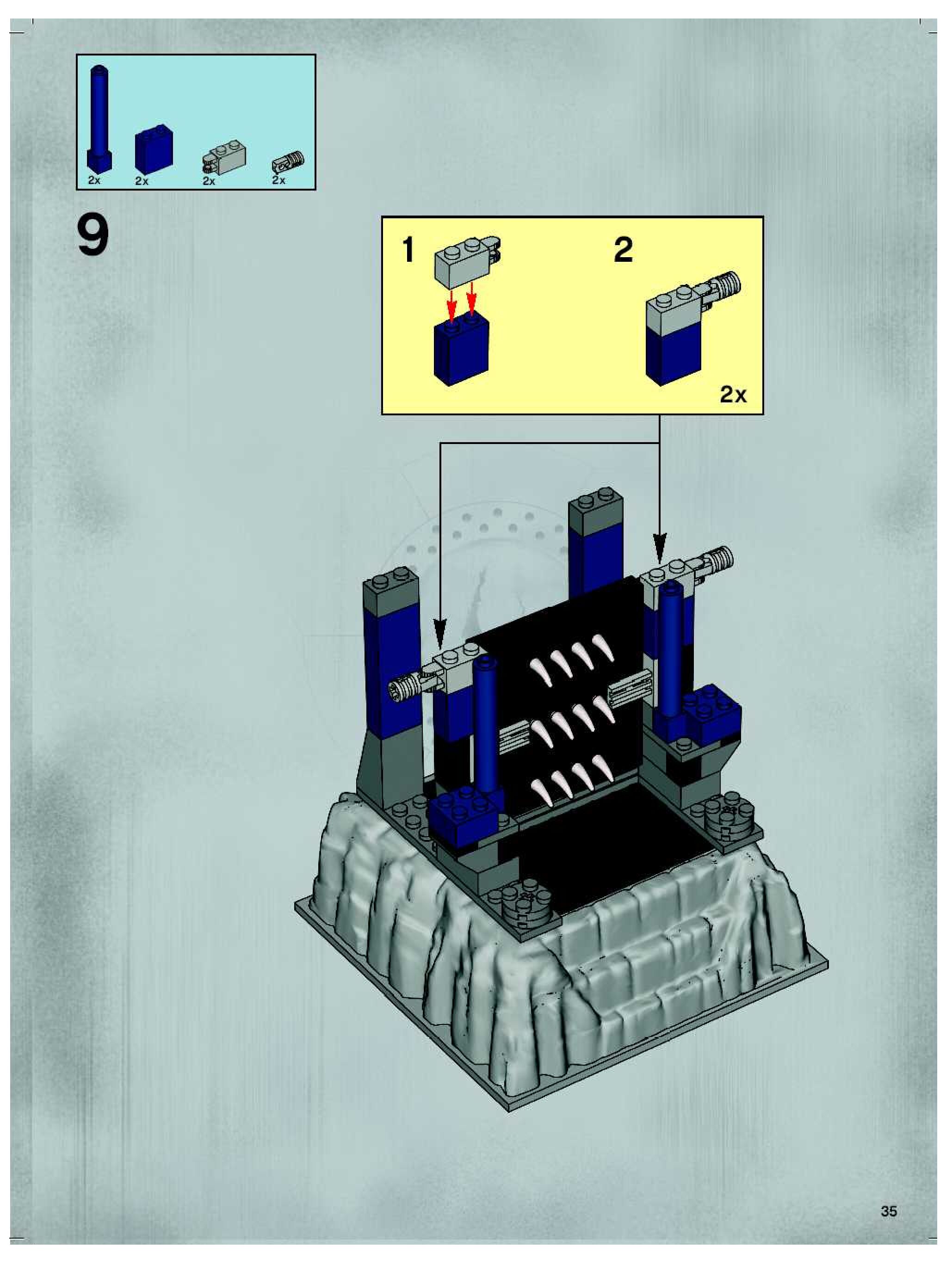 2x 2x 2x 2x

9

1

2

2x

35