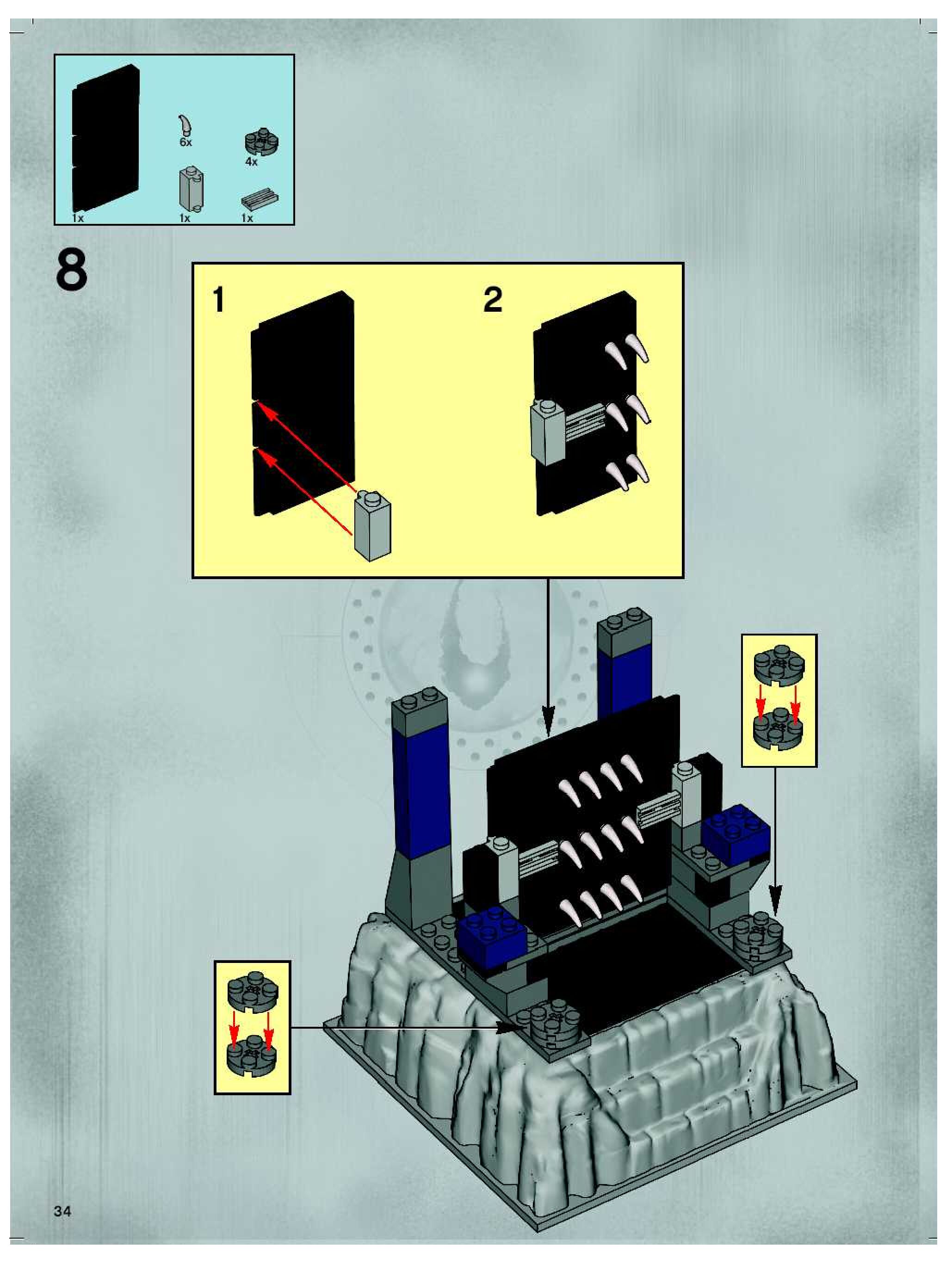 6x
4x
1x
1x
1x

8

1

2

34