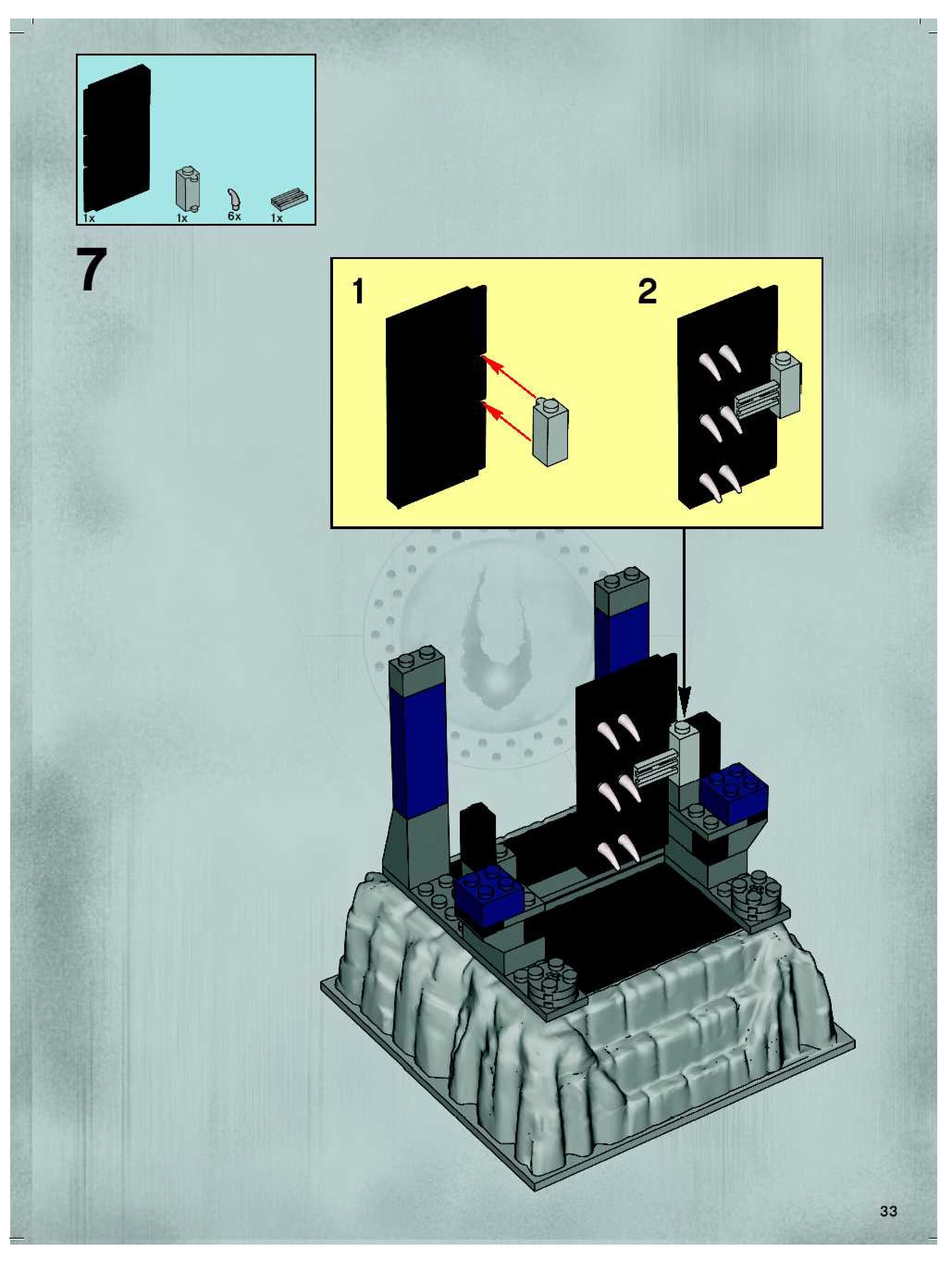 1x
1x
6x
1x

7

1

2

33