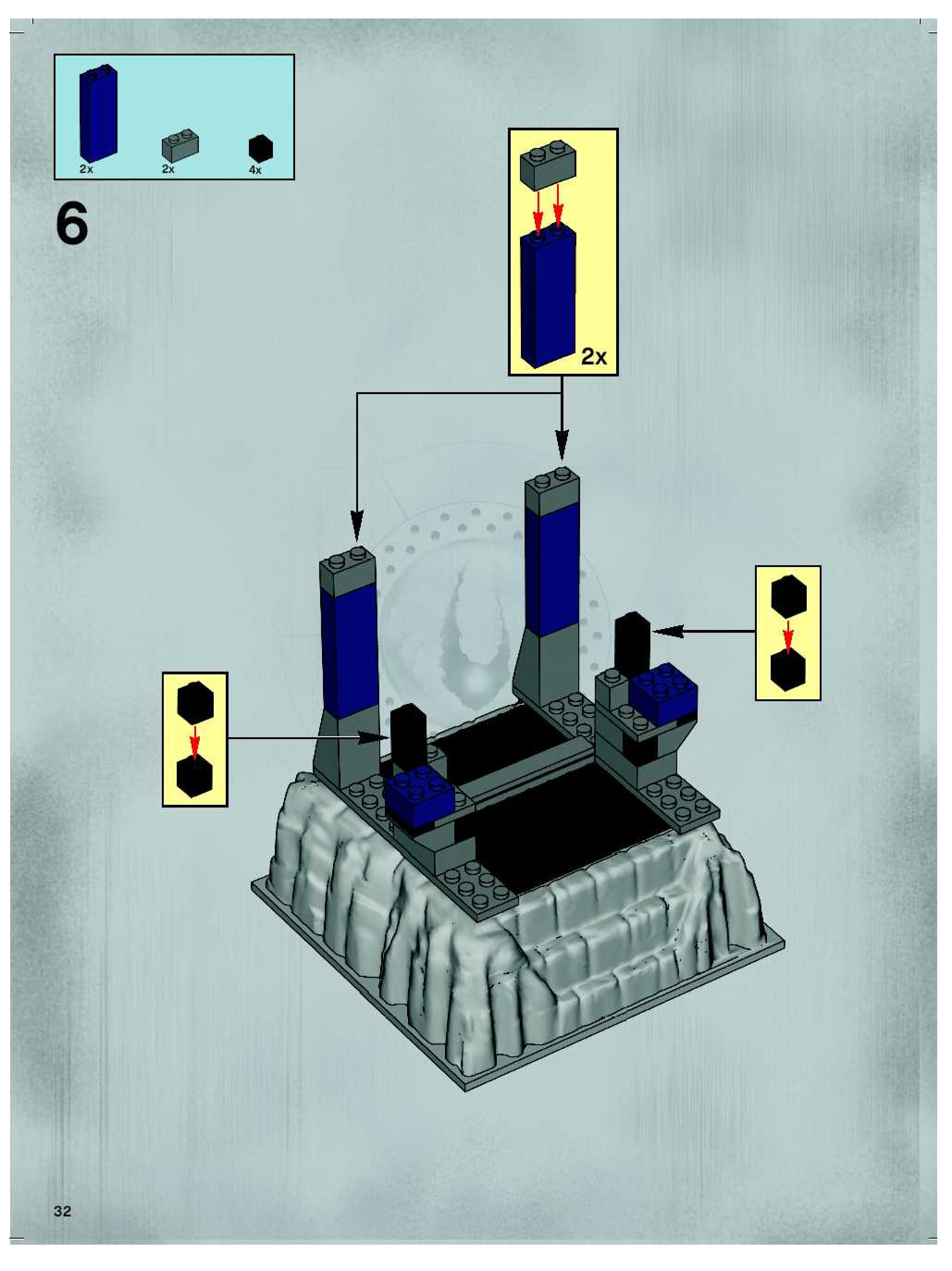 2x
2x
4x

6

2x

32