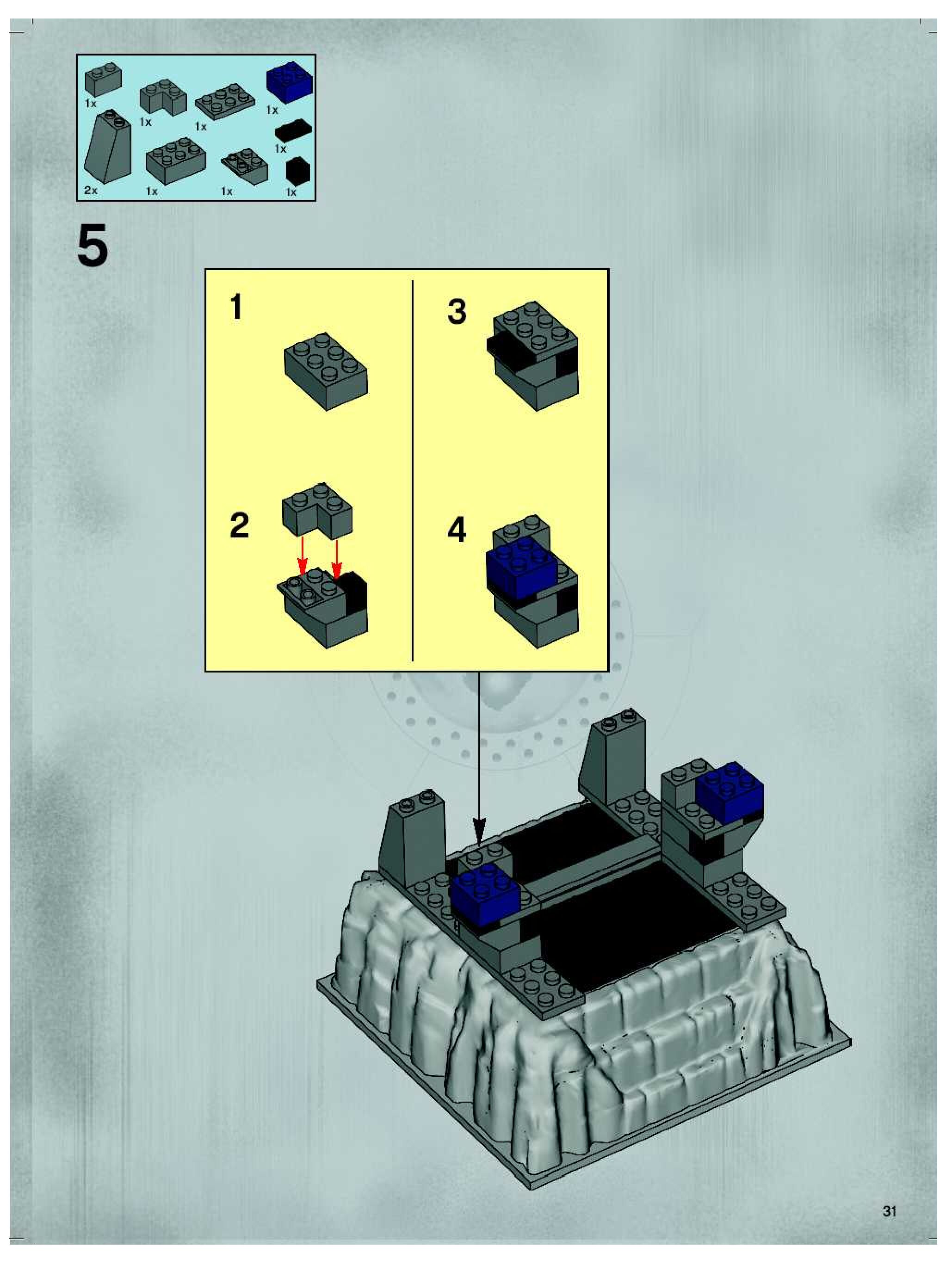 1x
1x
1x
1x
1x
2x
1x
1x
1x

5

1

2

3

4

31