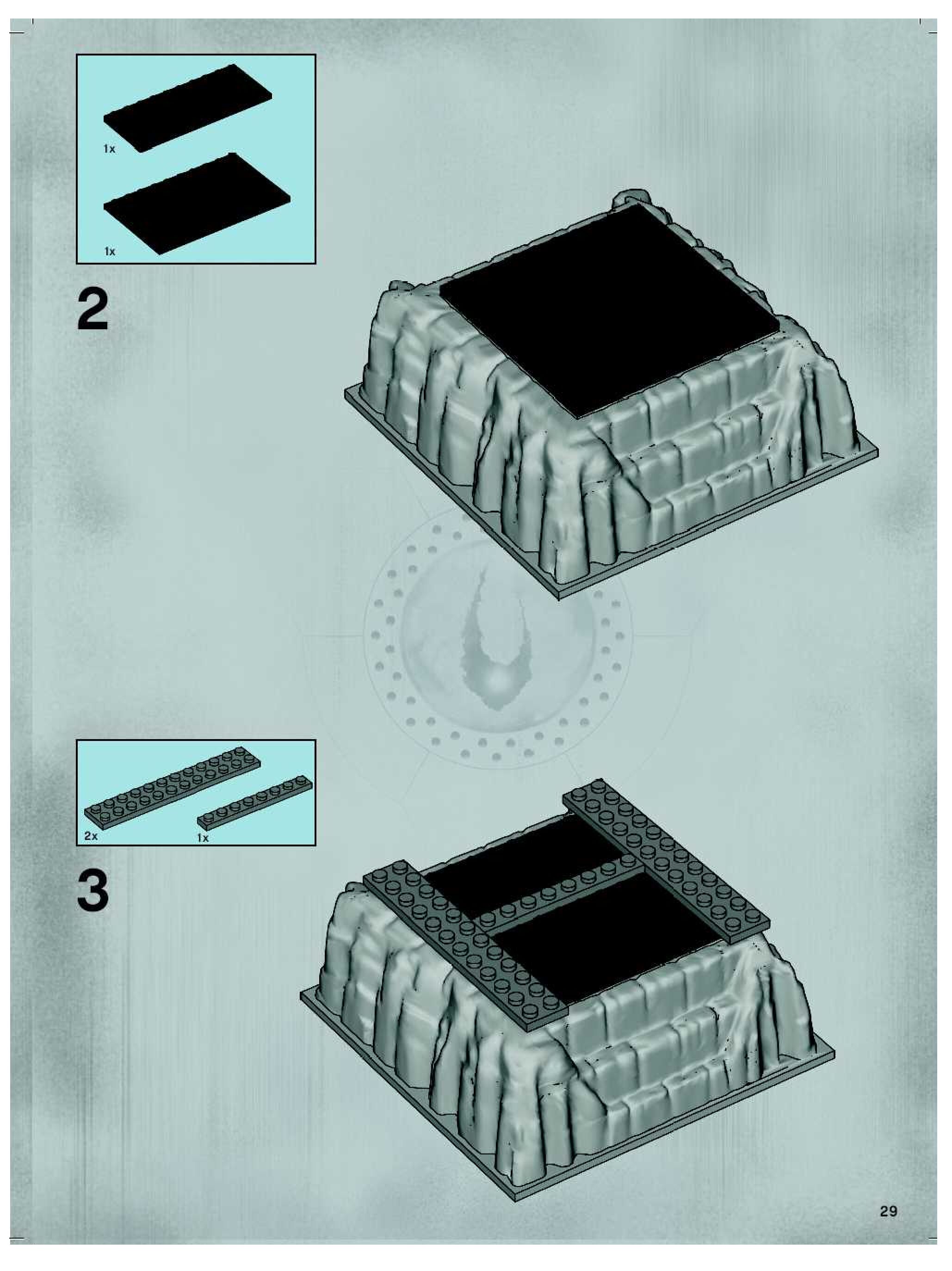 1x

1x

2

2x

1x

3

29