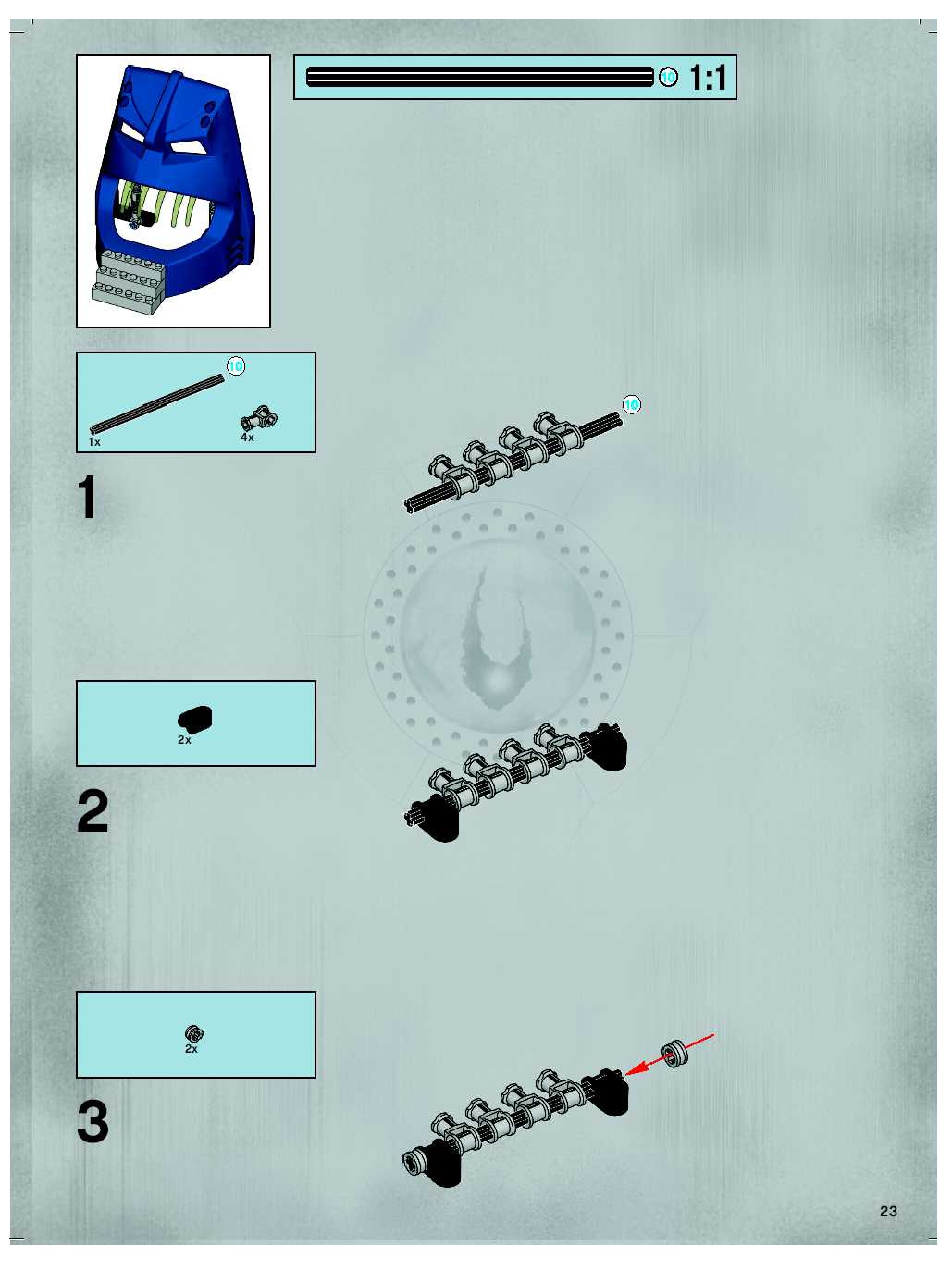 10 1:1

10

1x

4x

1

10

2x

2

2x

3

23