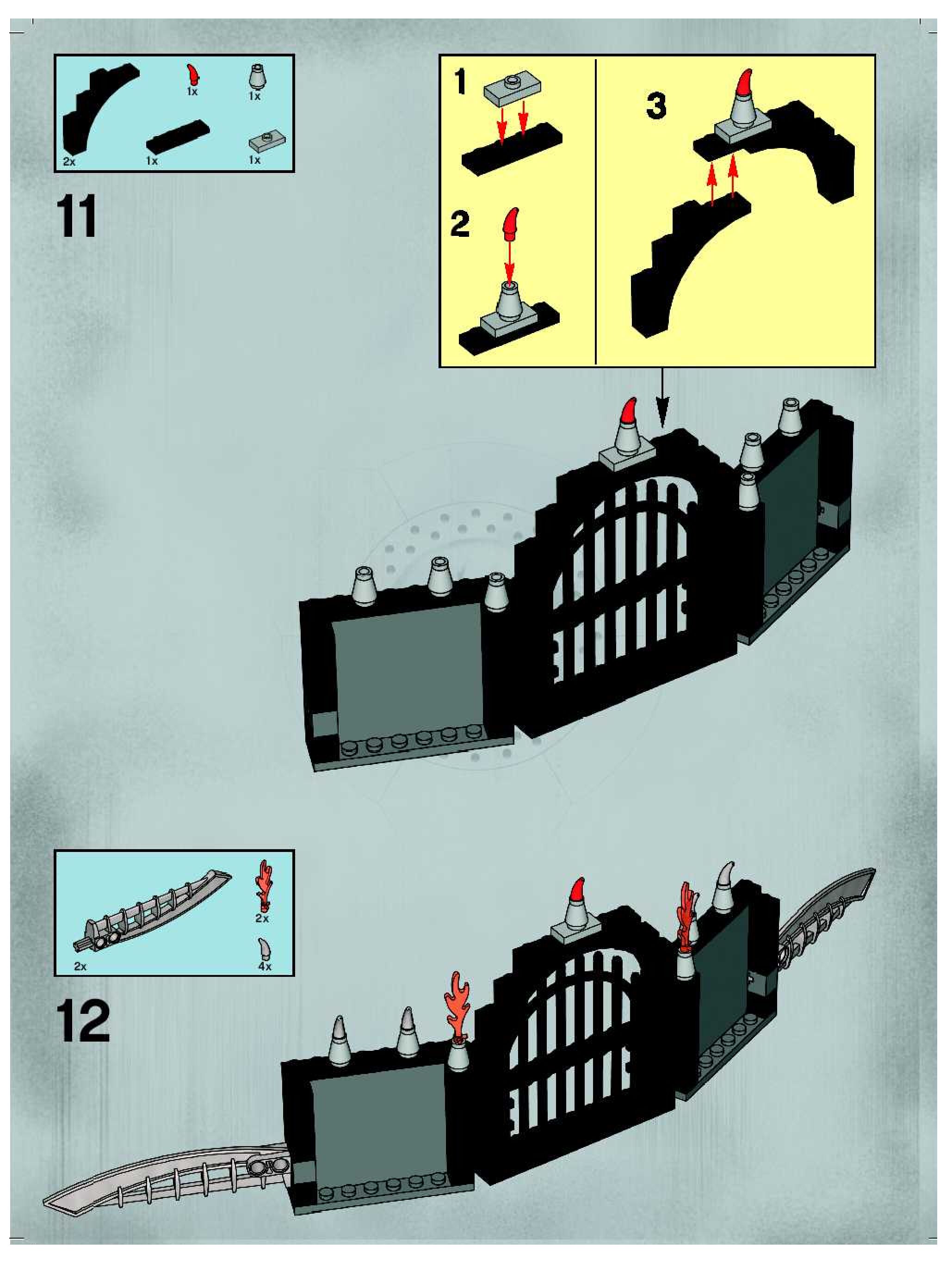 1x
1x
2x
1x
1x

11

1

2

3

2x
2x
4x

12