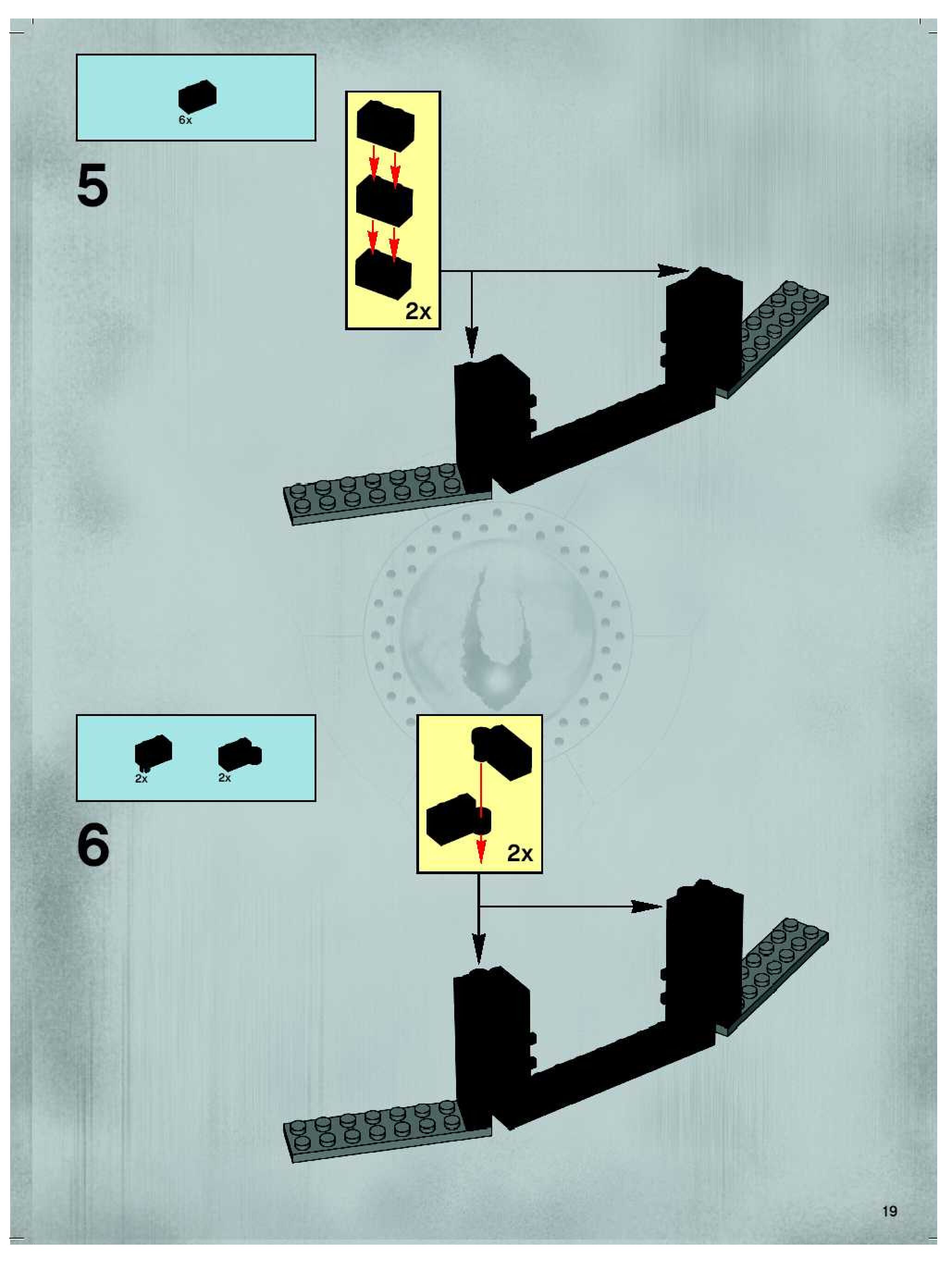 6x

5

2x

2x 2x

6

2x

19