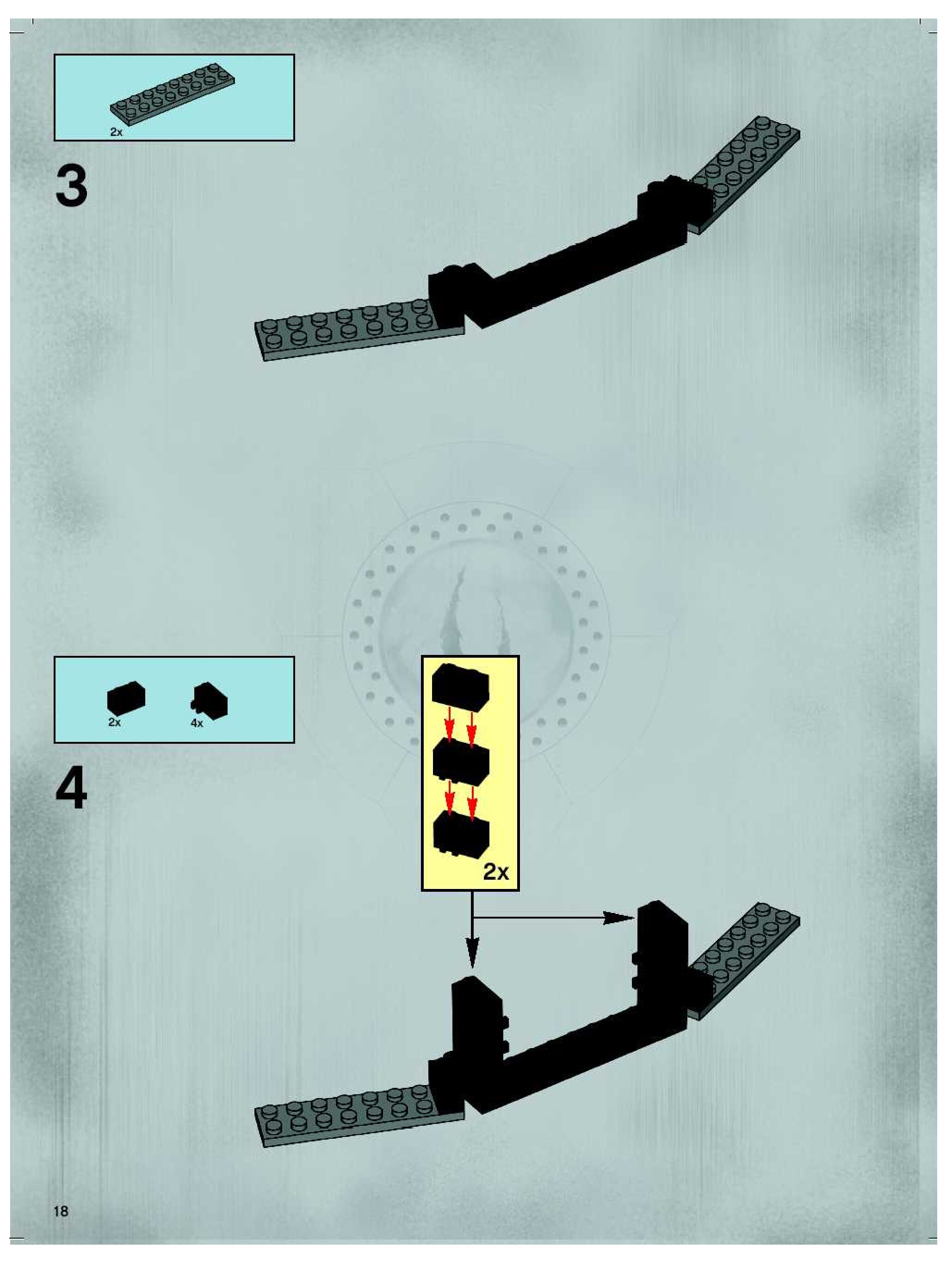 2x

3

2x 4x

4

2x

18