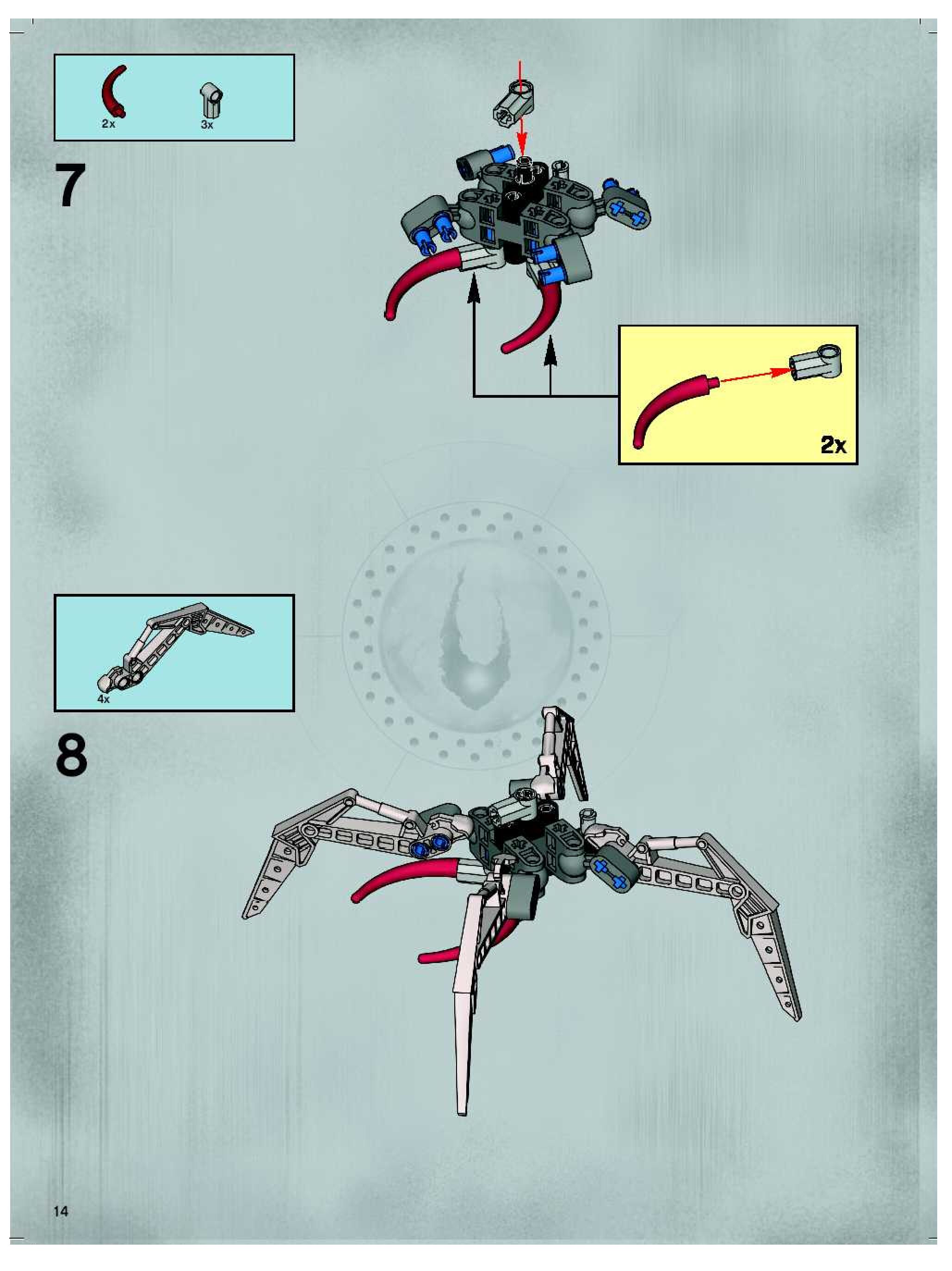 2x

3x

7

2x

4x

8

14