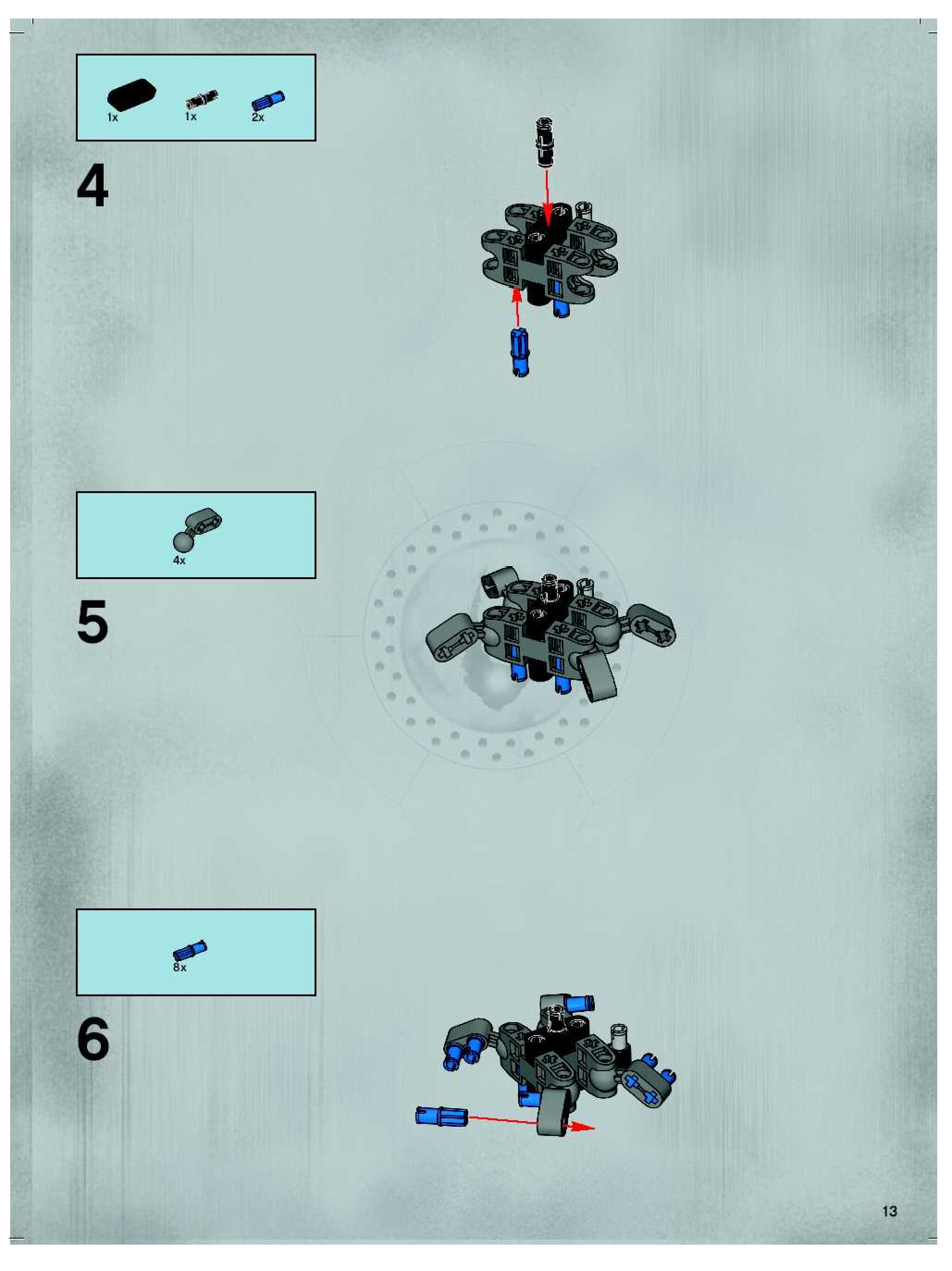 1x 1x 2x

4

4x

5

8x

6

13