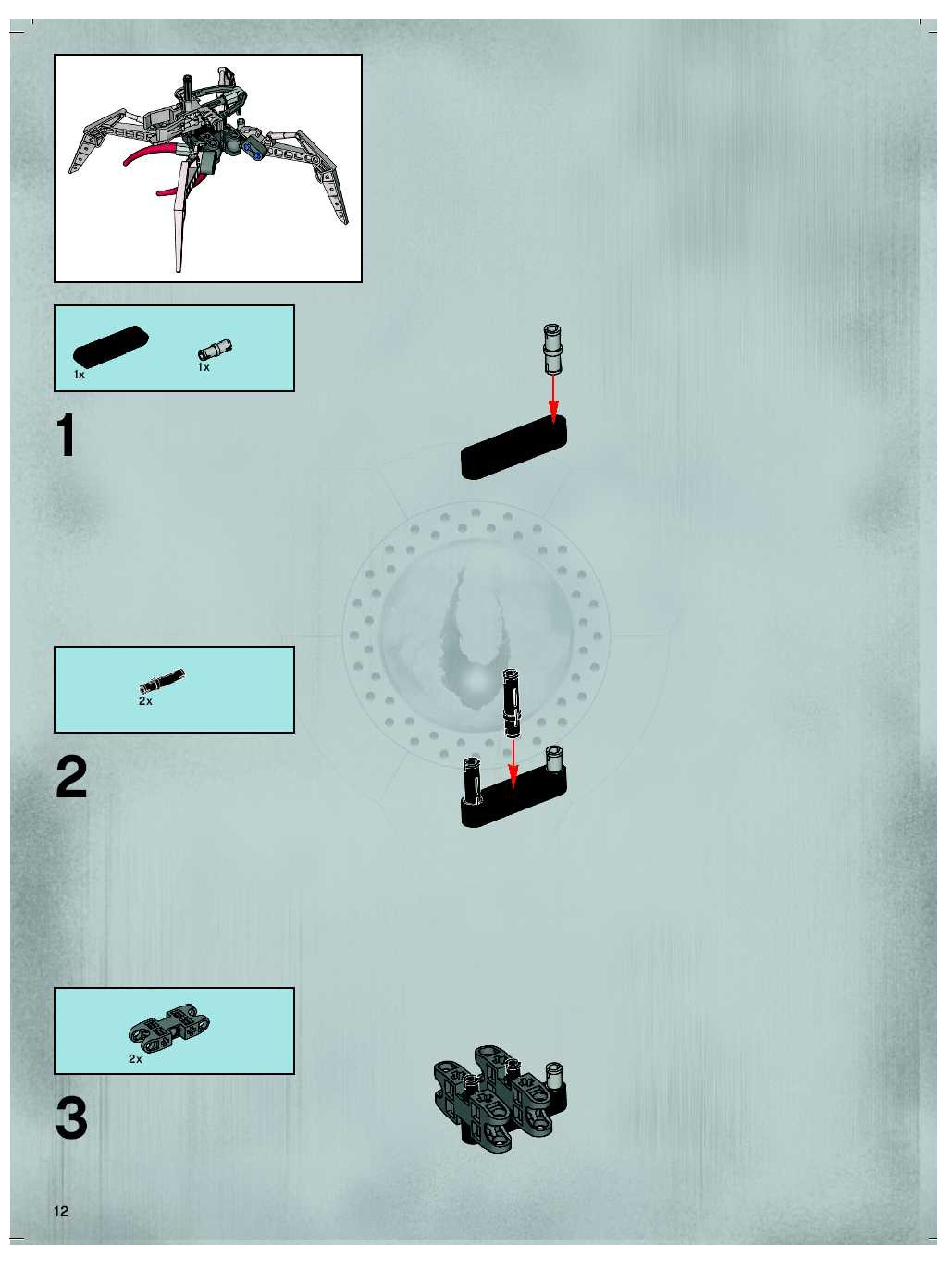 1x 1x

1

2x

2

2x

3

12