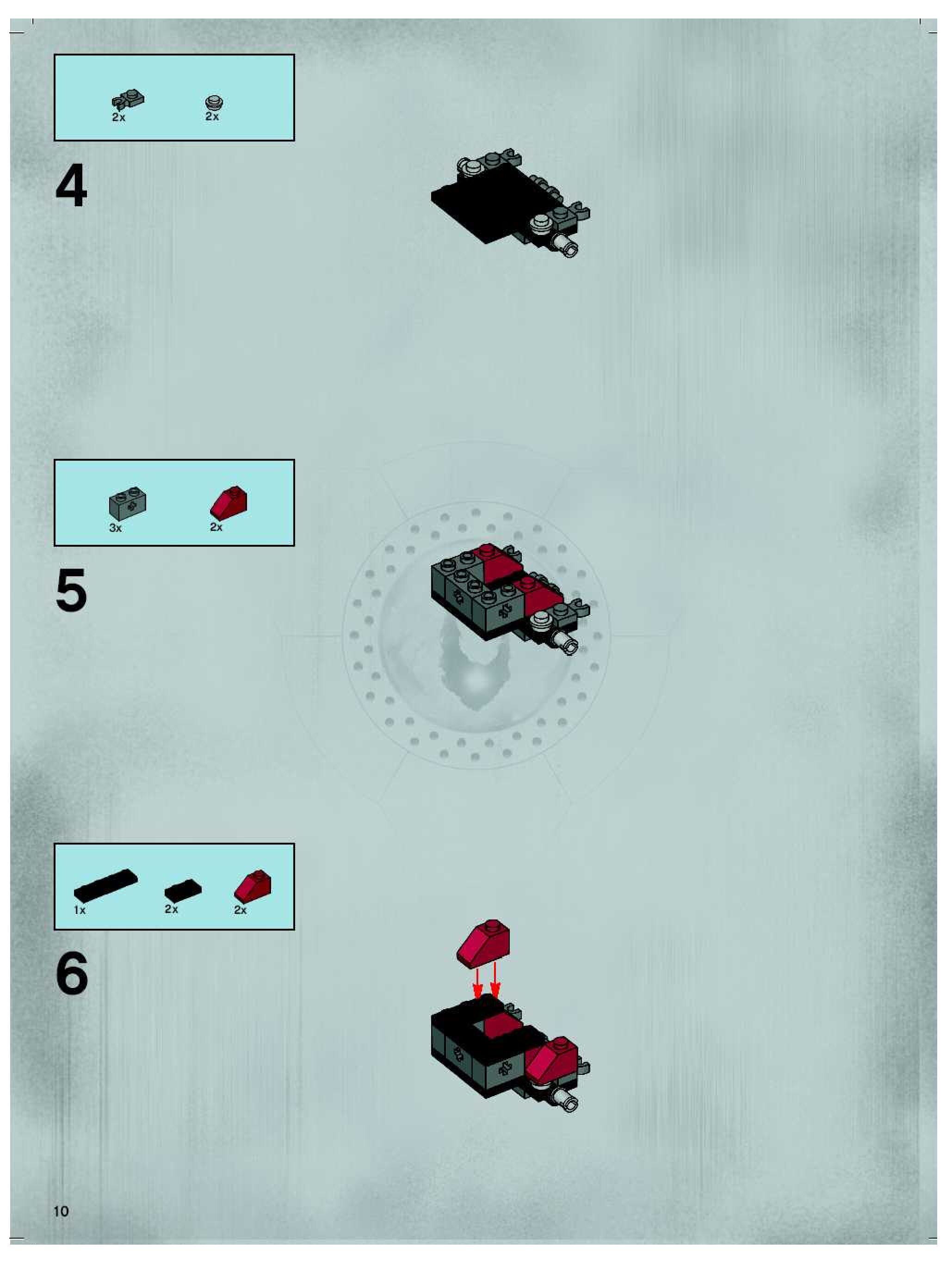 2x 2x

4

3x 2x

5

1x 2x 2x

6

10