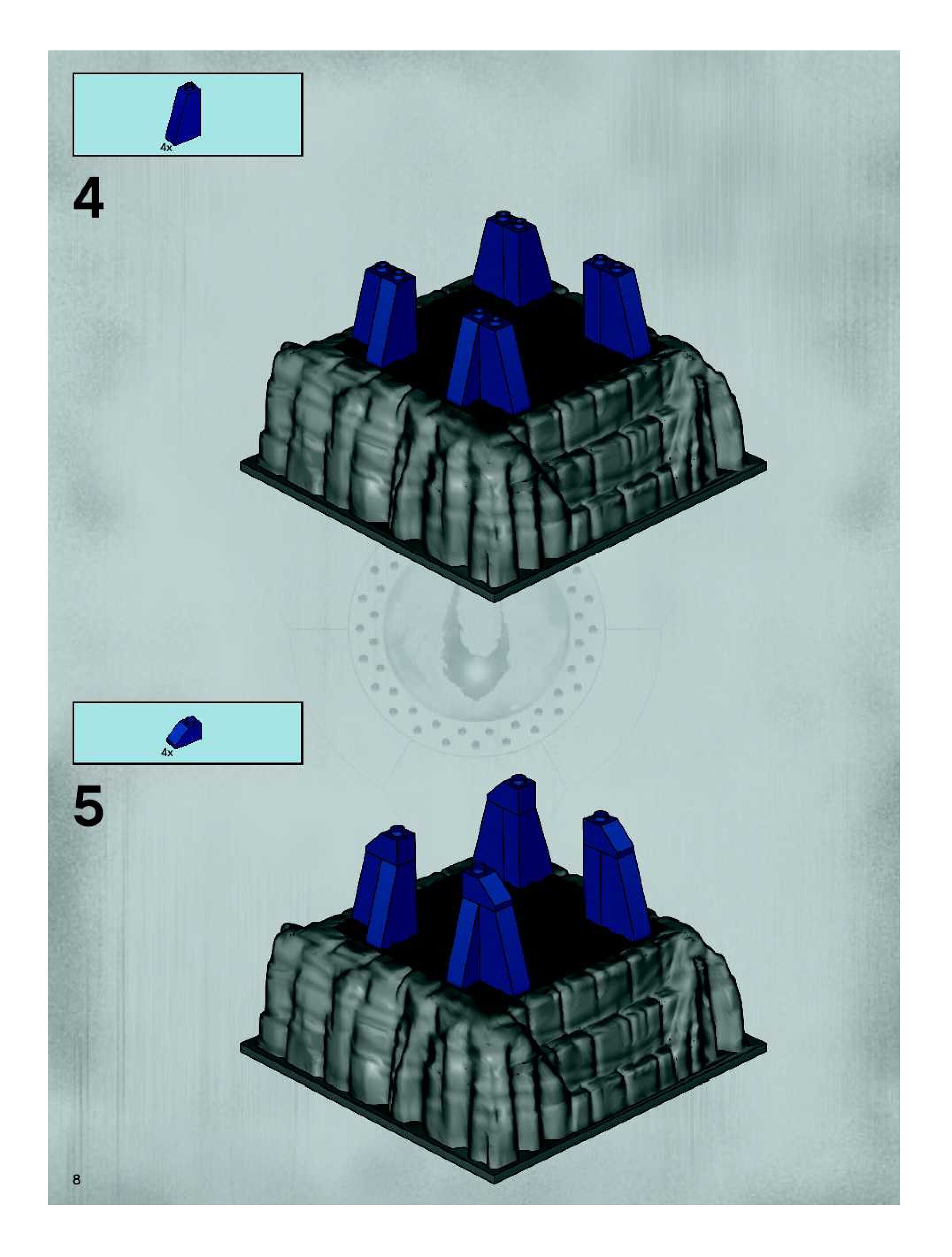 4x

4

4x

5

8