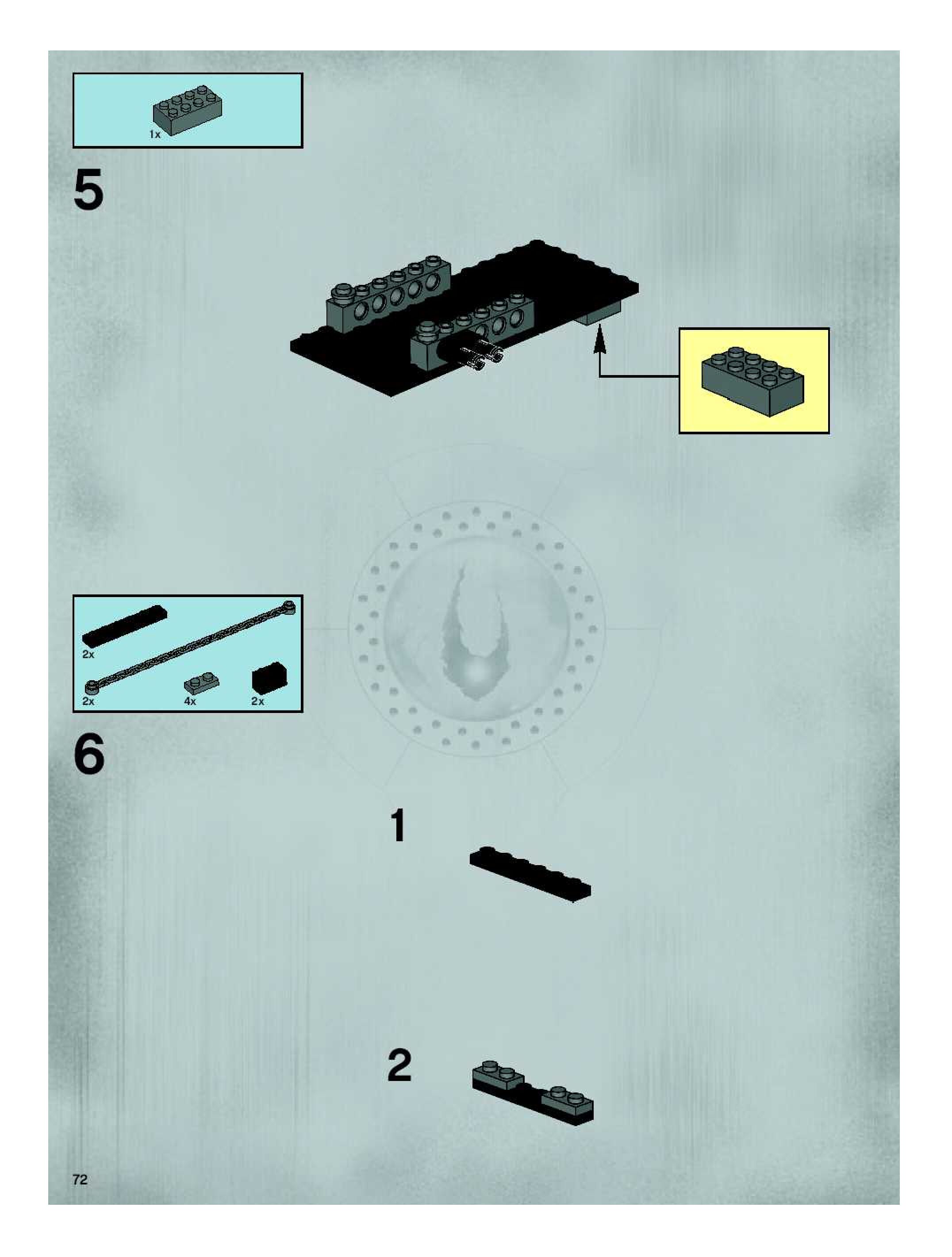 1x

5

2x

2x

4x

2x

6

1

2

72