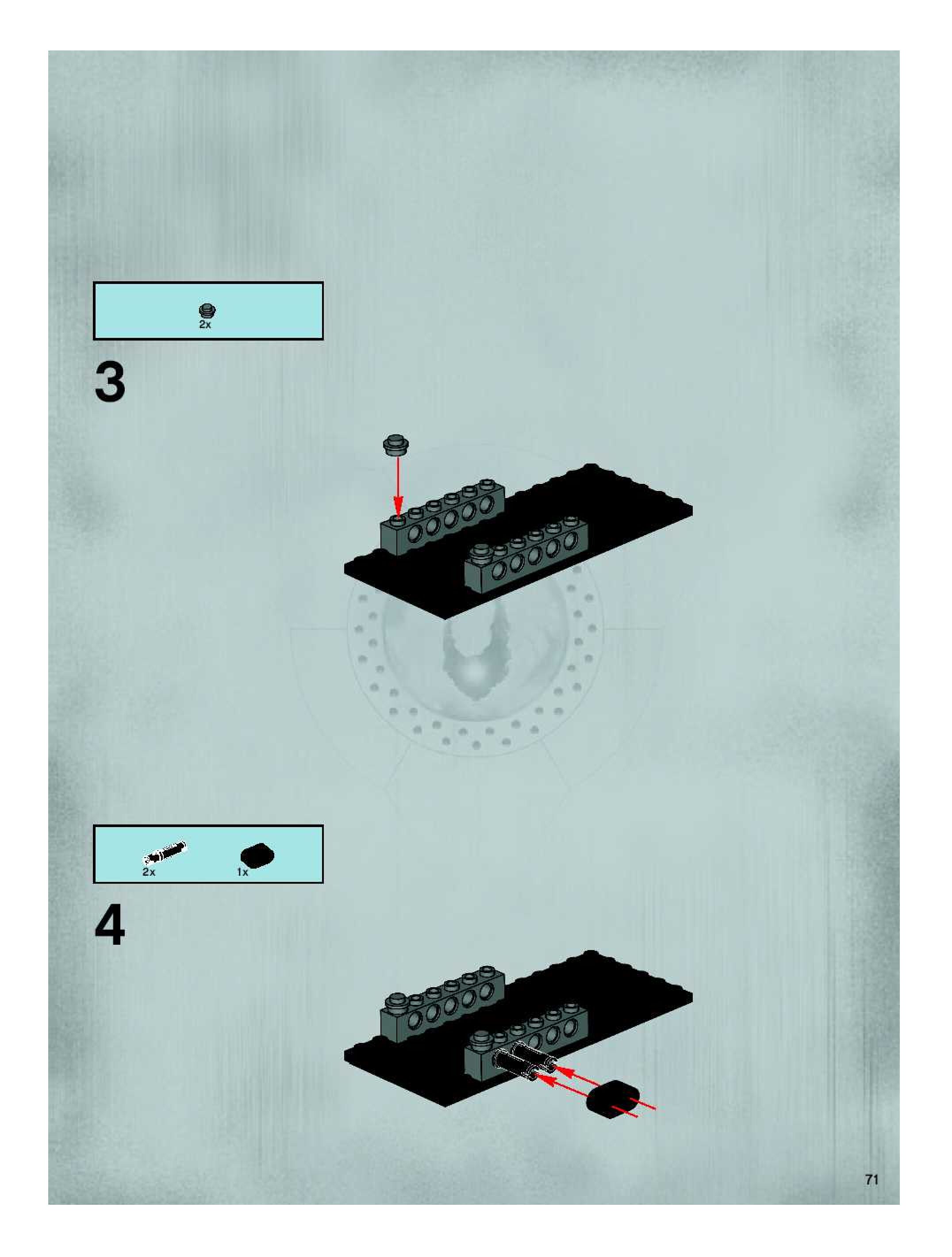 2x

3

2x 1x

4

71