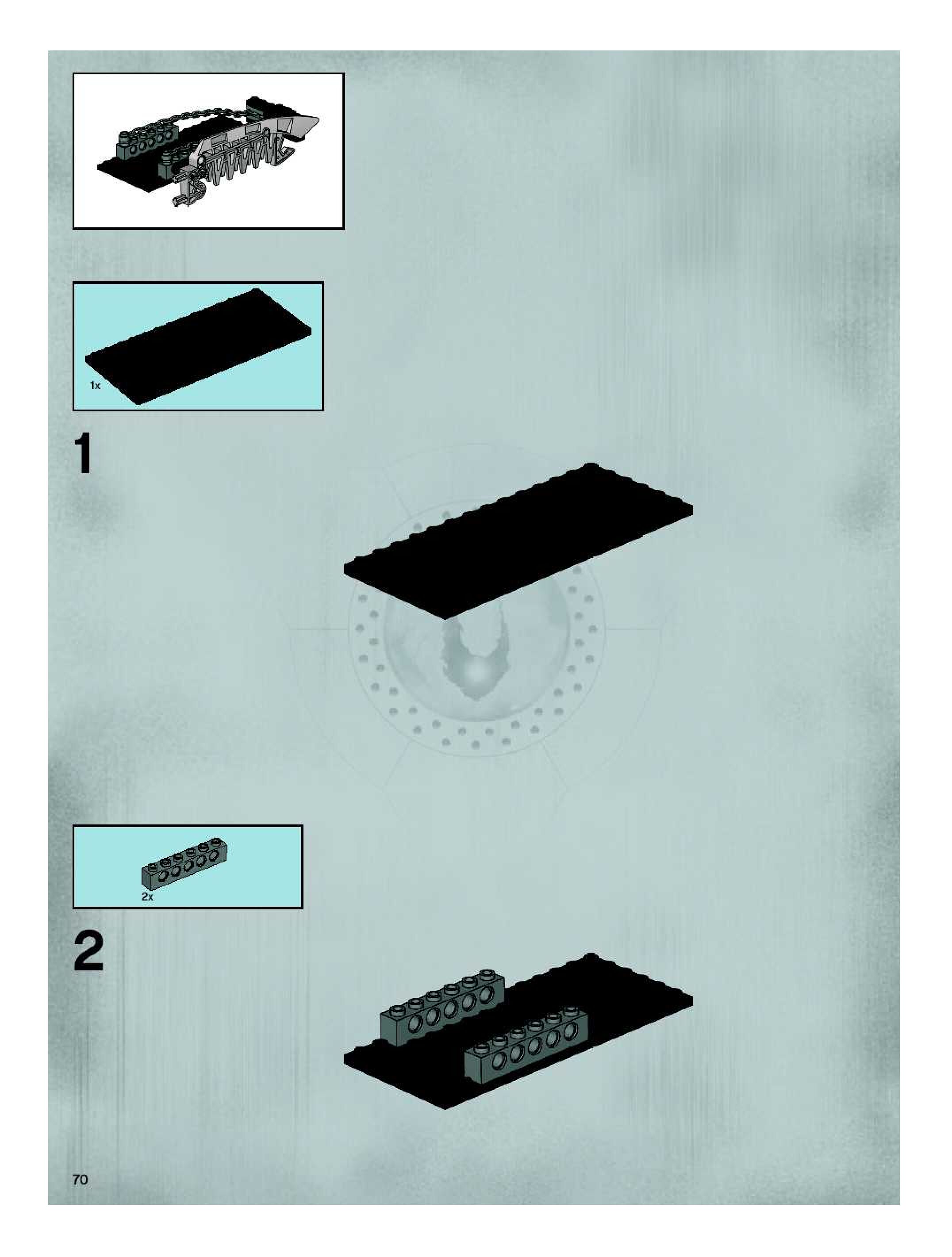 1x

1

2x

2

70