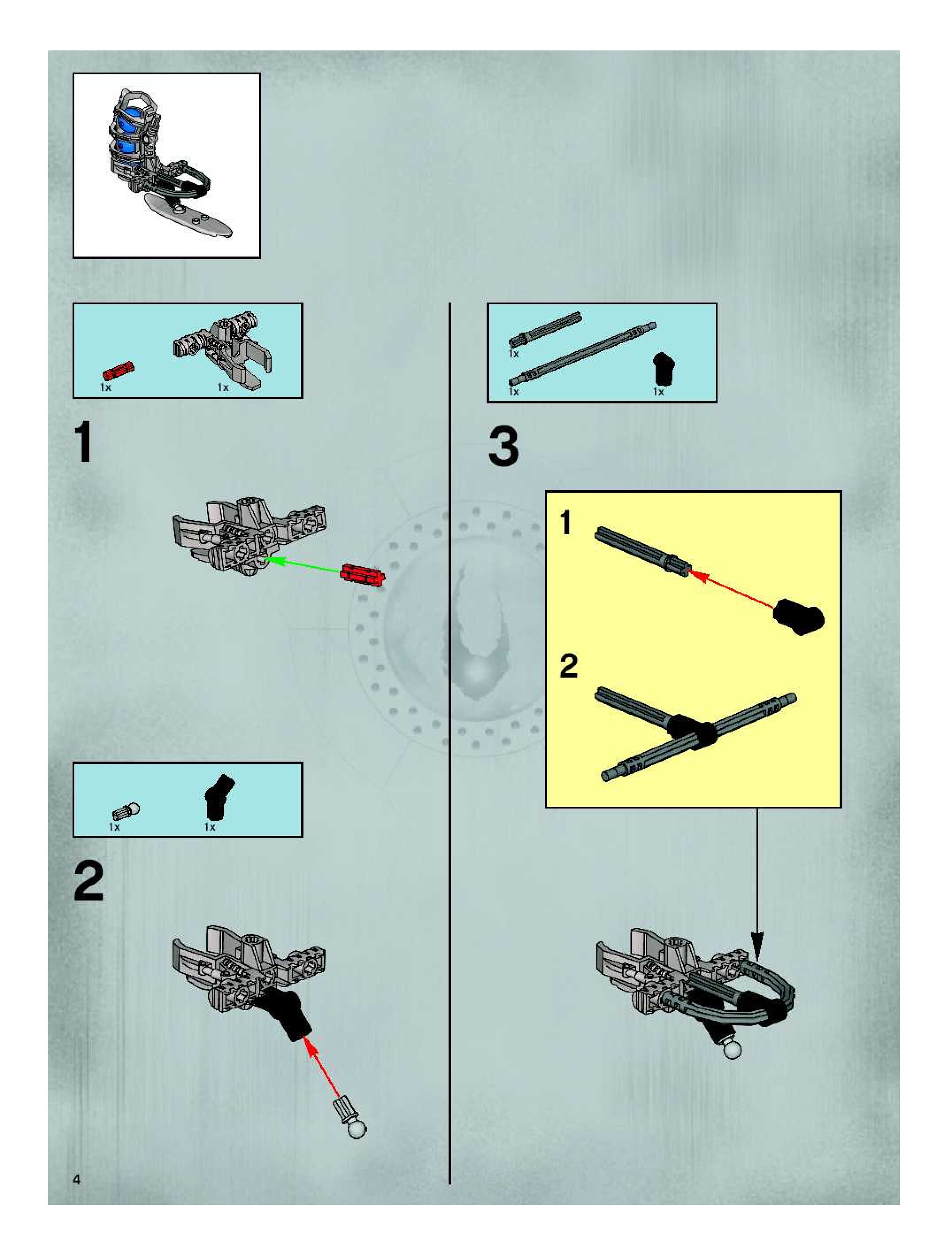 1x 1x

1

1x 1x

2

1x
1x 1x

3

1

2

4