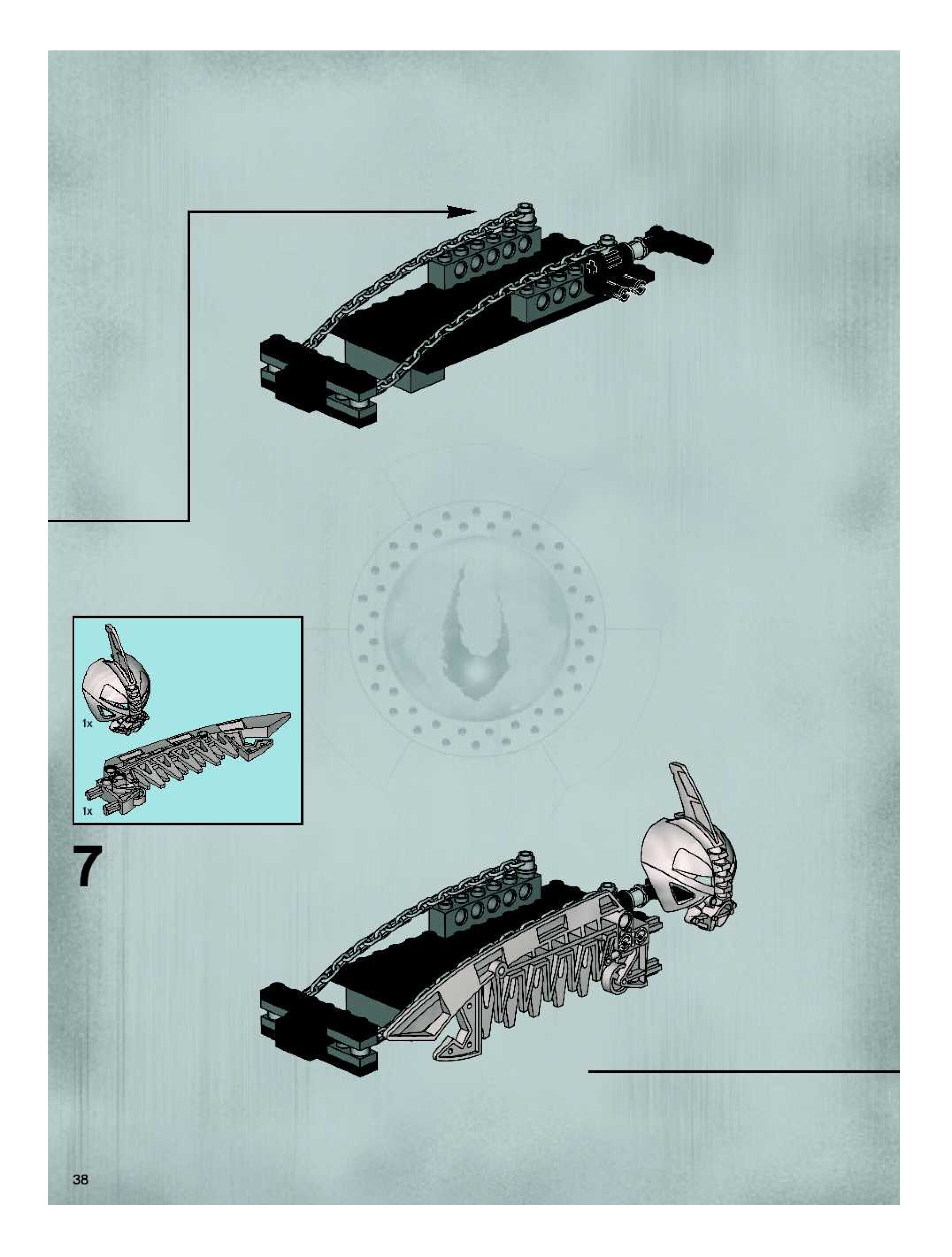 1x

1x

7

38