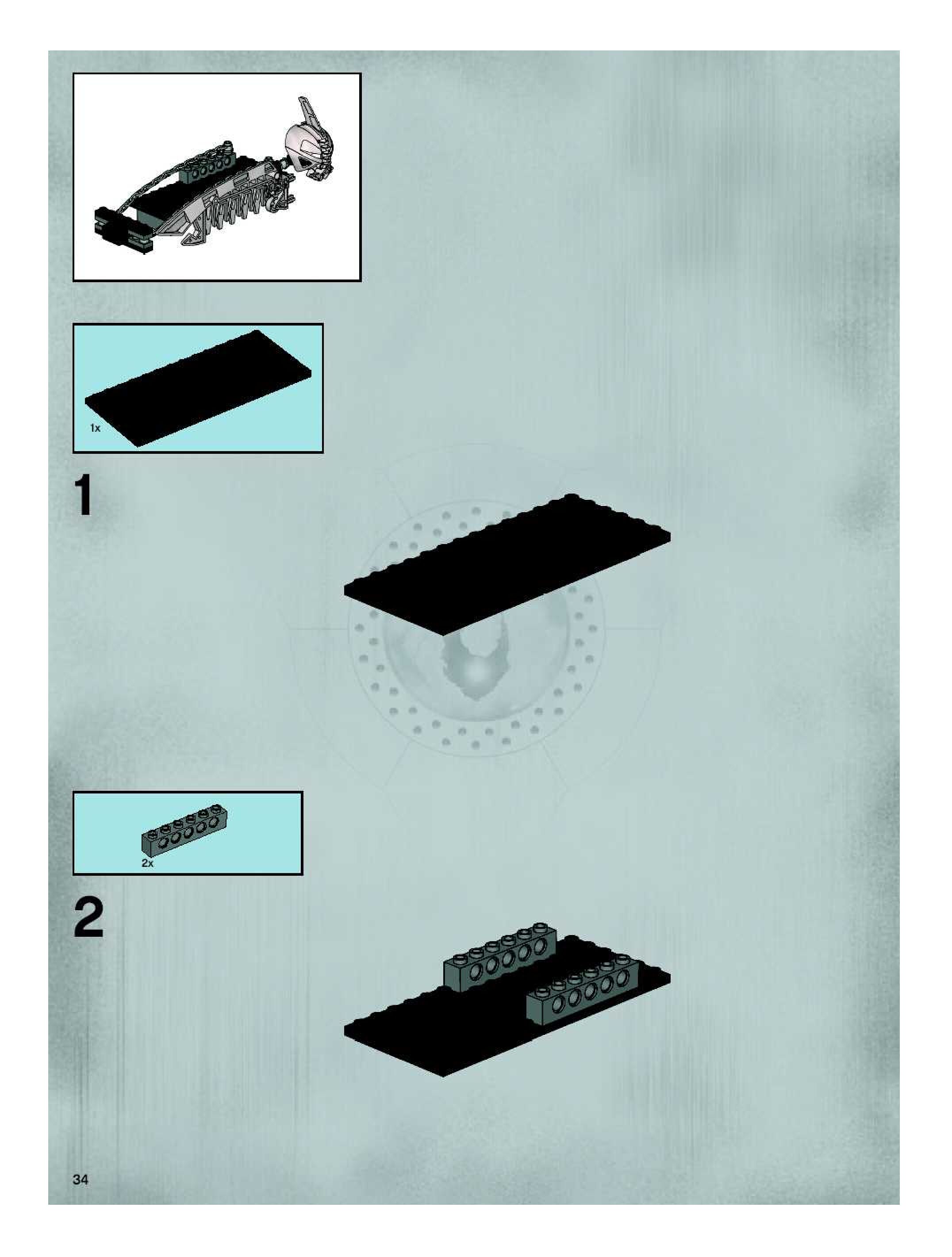 1x

1

2x

2

34