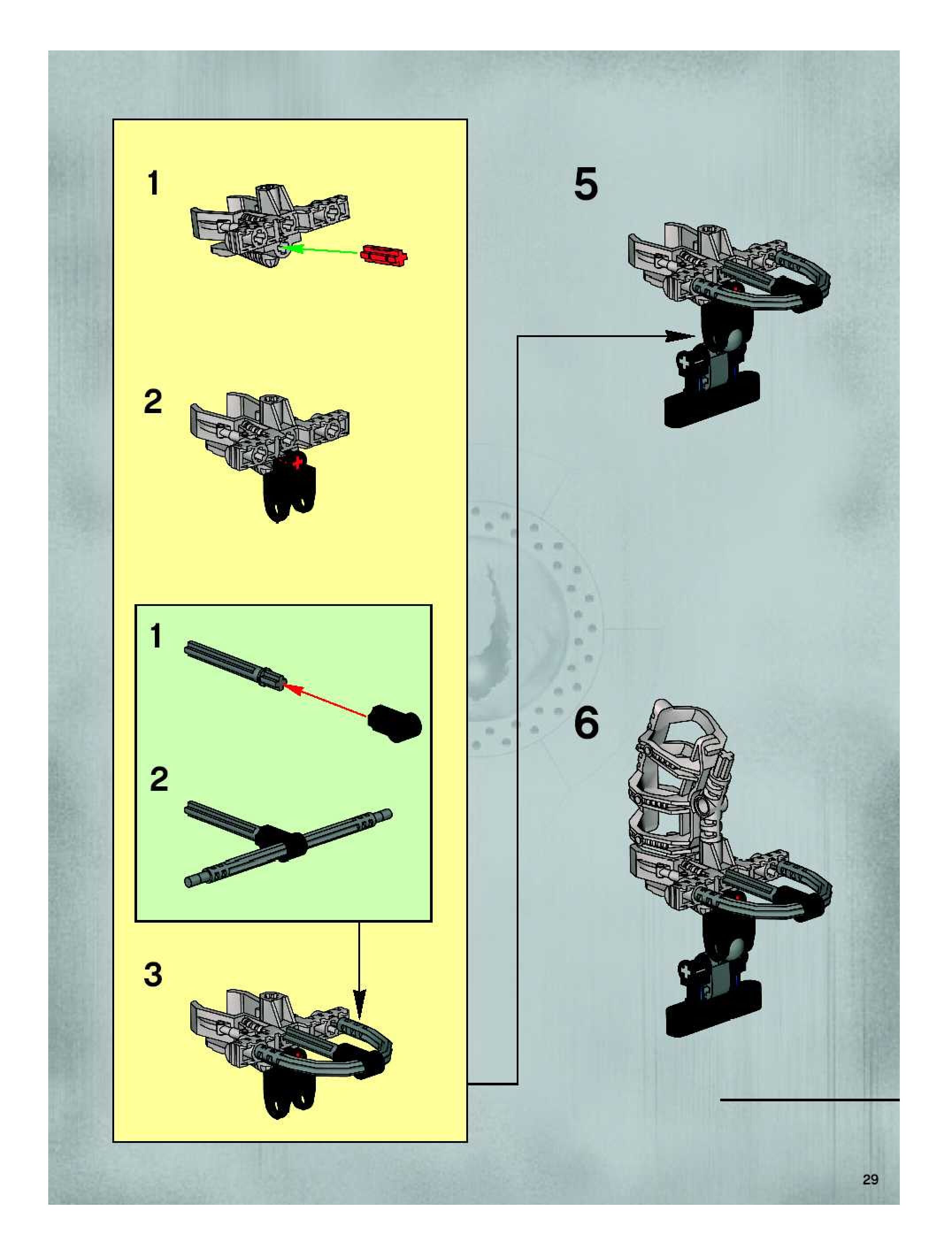 1

2

1

2

3

5

6

29